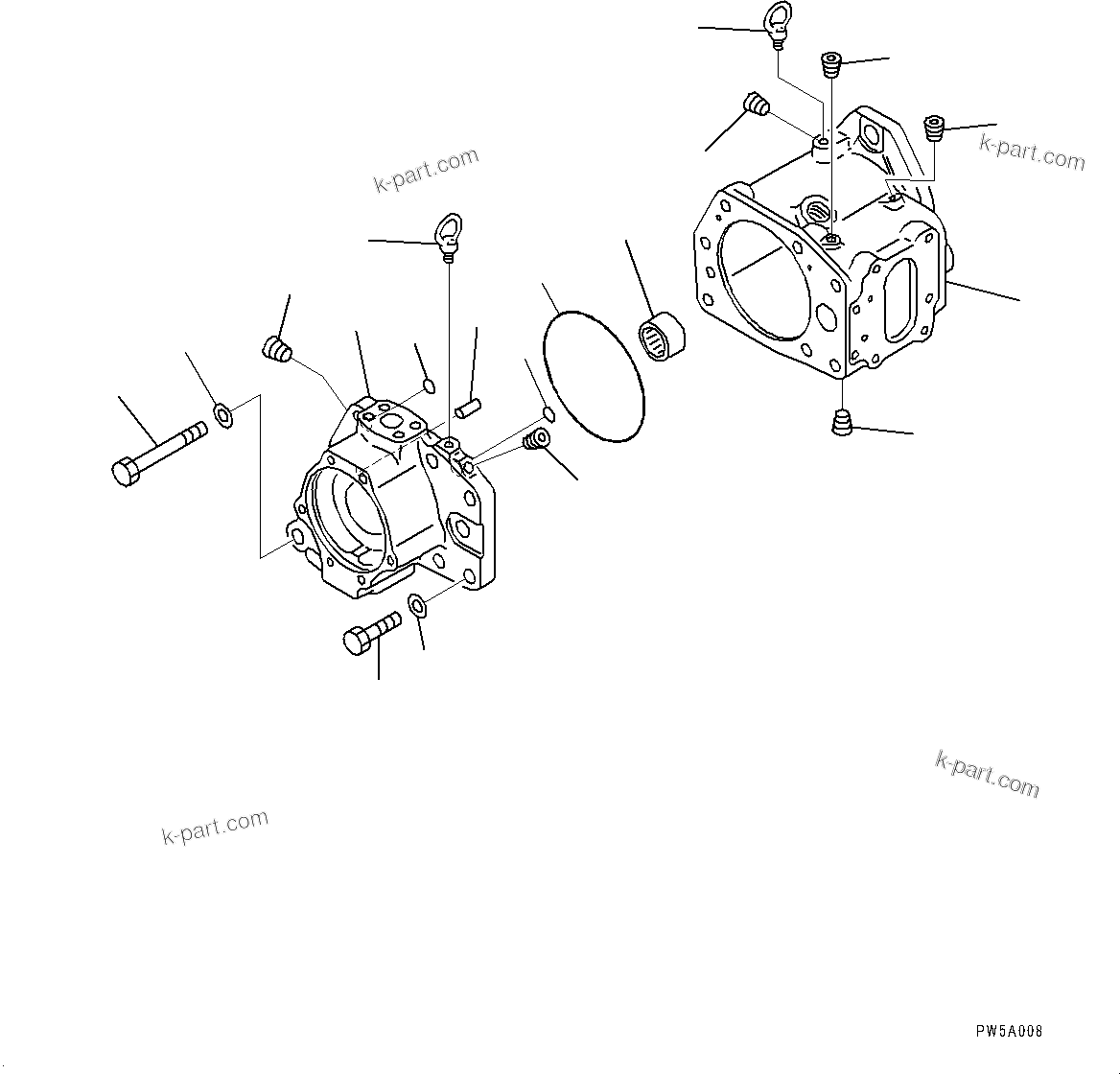 k-part.com

k-part.com

k-part.com

k-part.com

PW5A008