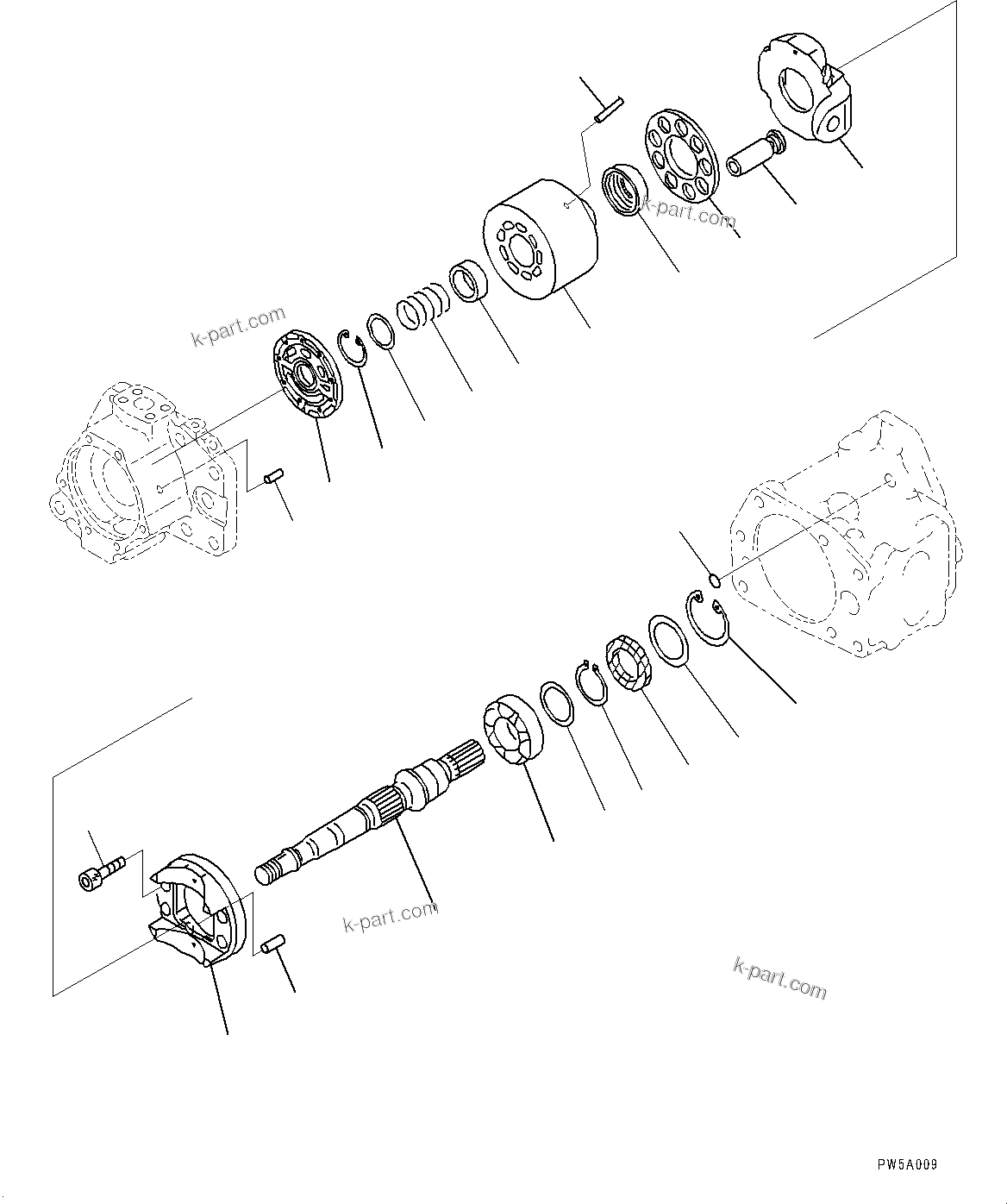 k-part.com

k-part.com

k-part.com

k-part.com

PW5A009