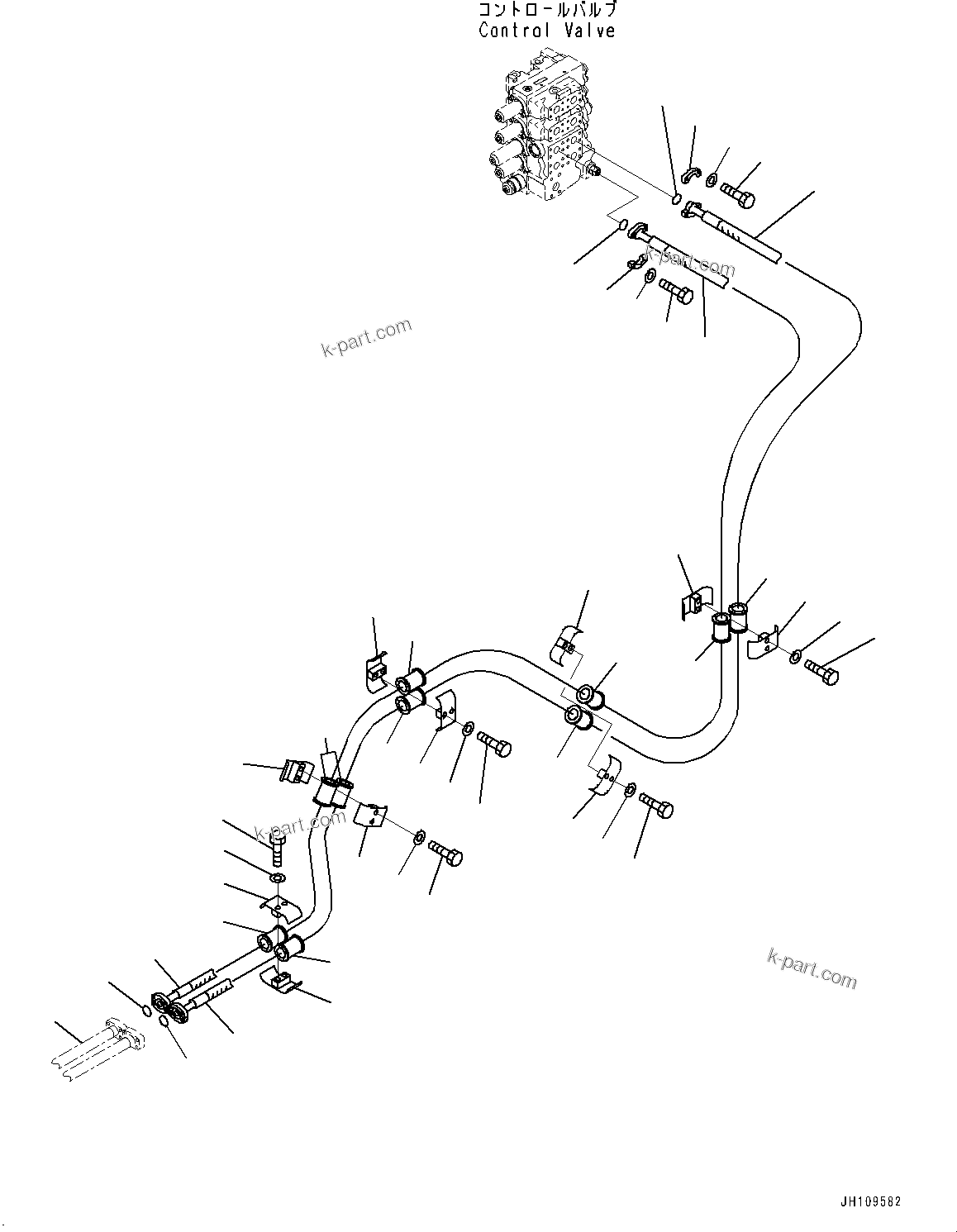 コントロールバルブ
Control Valve

k-part.com

k-part.com

k-part.com

k-part.com

JH109582