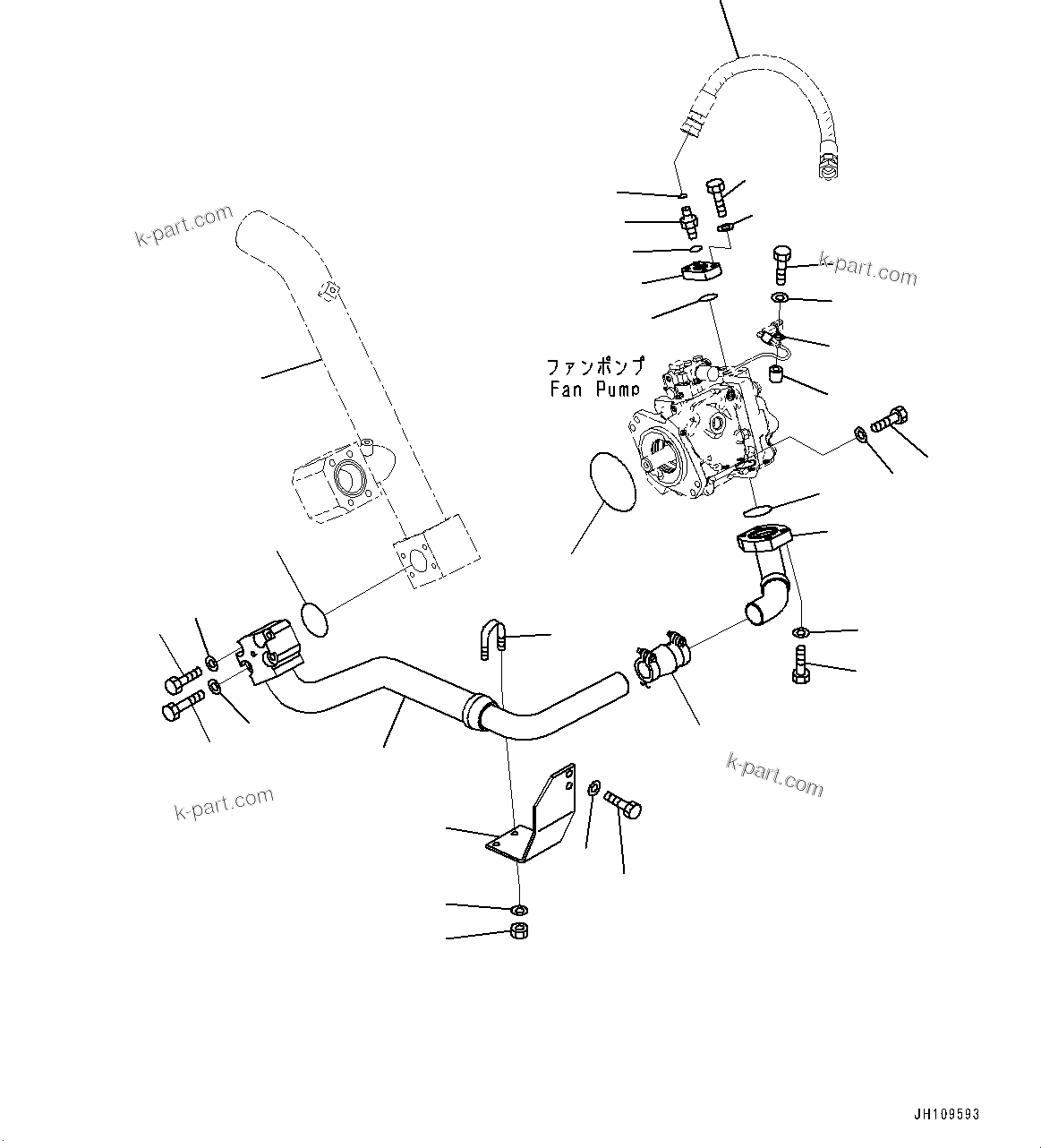 k-part.com

k-part.com

ファンポンプ
Fan Pump

k-part.com

k-part.com

JH109593