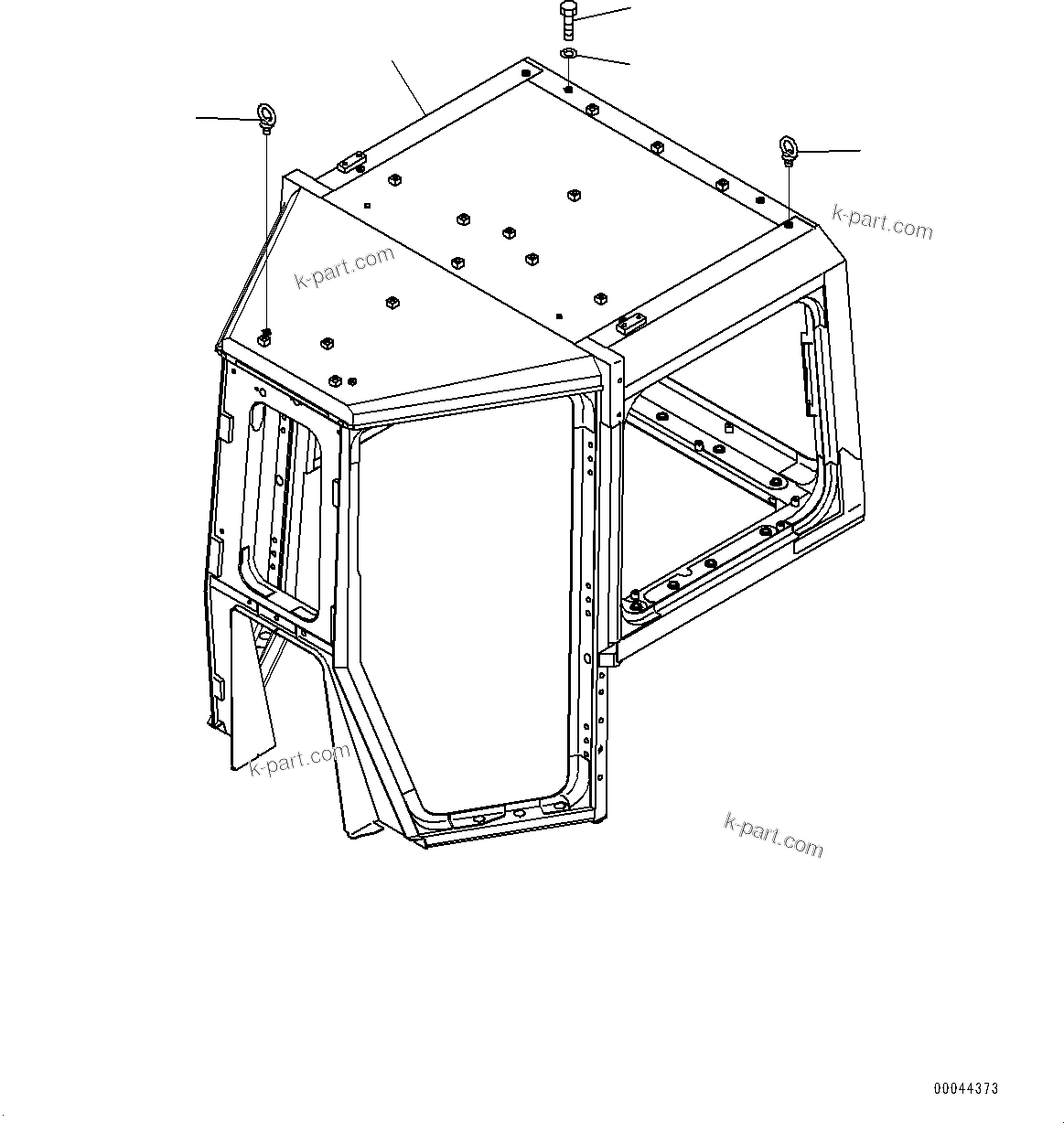 k-part.com

k-part.com

k-part.com

k-part.com

00044373