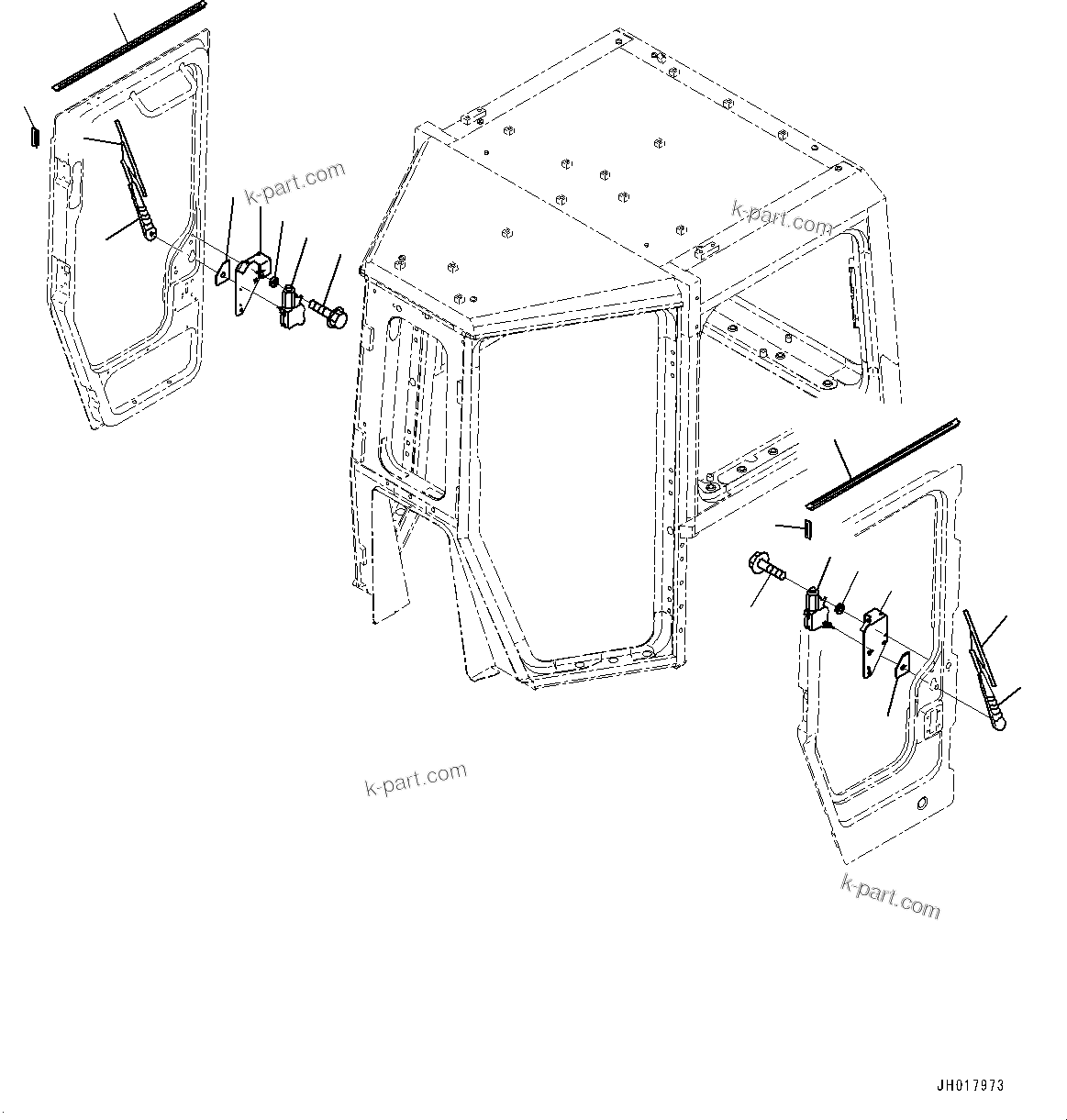 k-part.com

k-part.com

k-part.com

k-part.com

JH017973