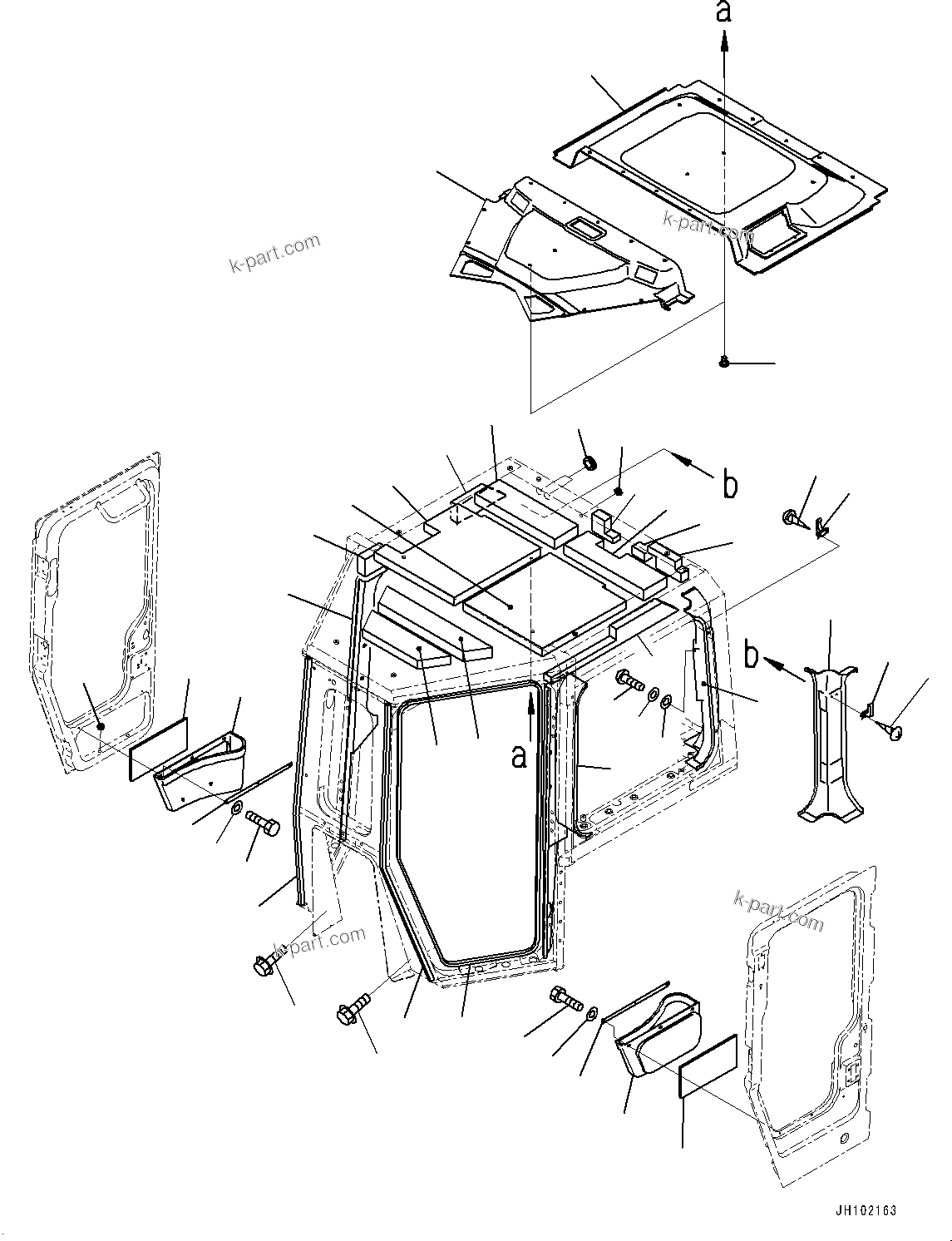 a

k-part.com

k-part.com

b

b

a

k-part.com

k-part.com

JH102163