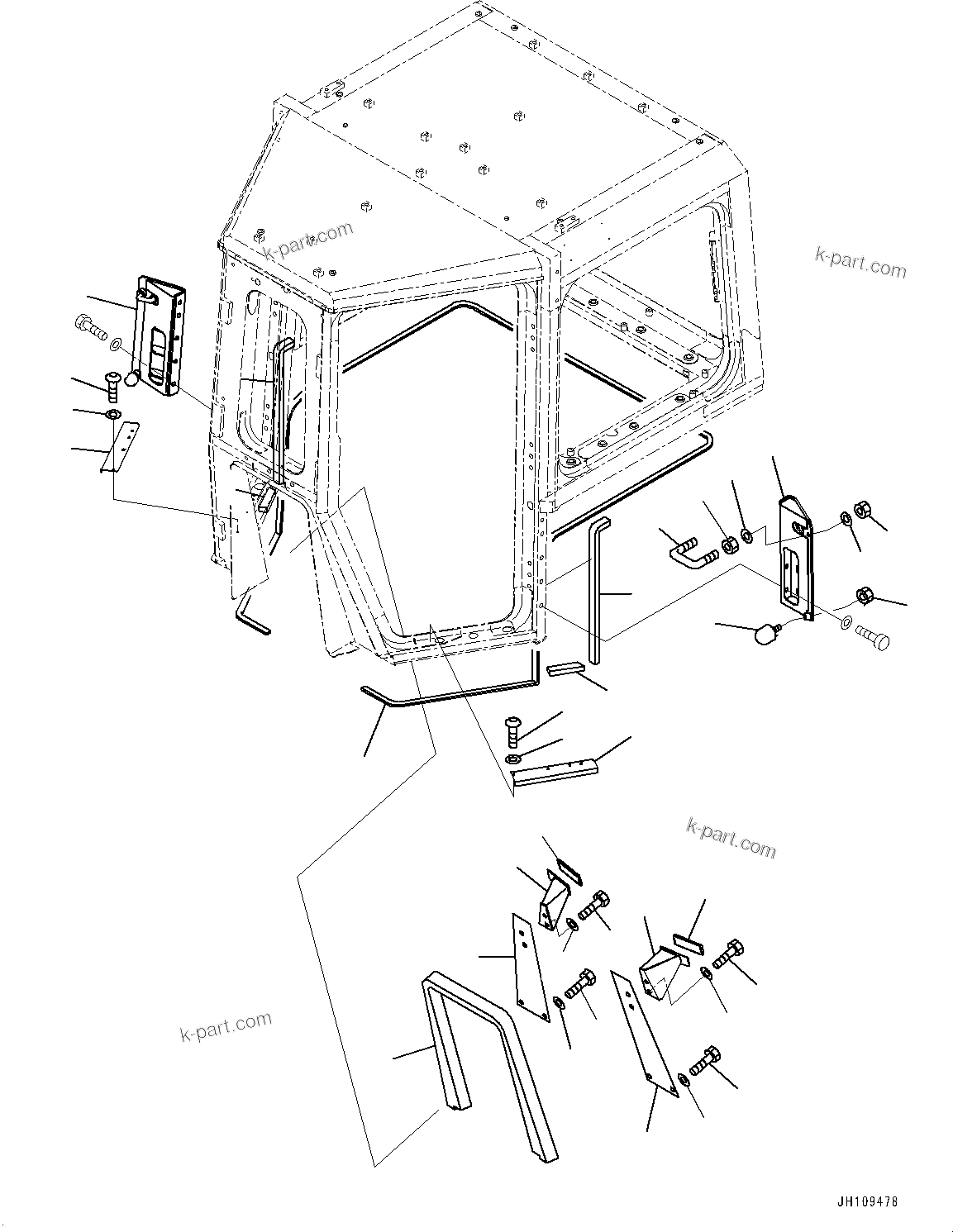 k-part.com

k-part.com

k-part.com

k-part.com

JH109478