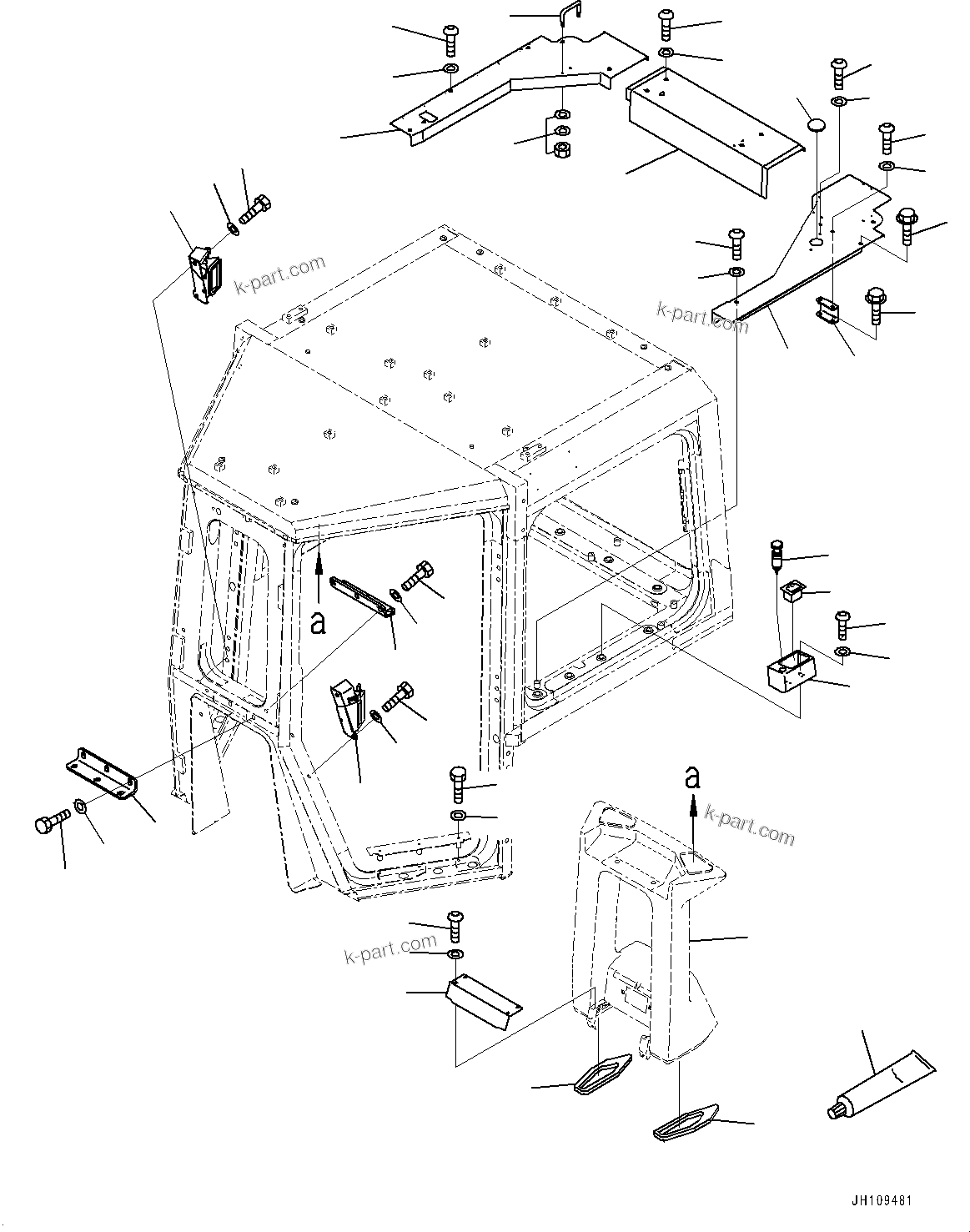 k-part.com

k-part.com

a

a

k-part.com

k-part.com

JH109481