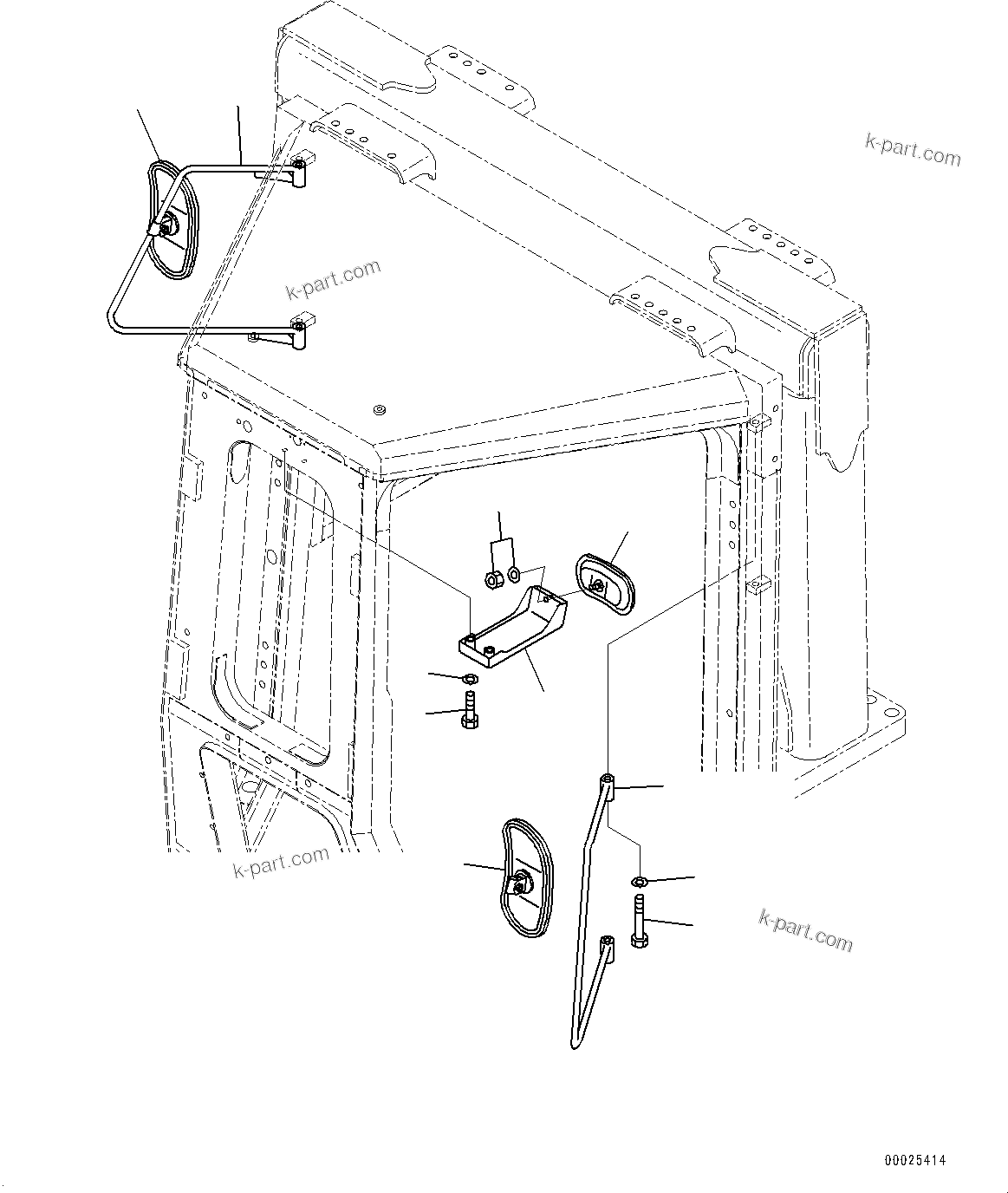 k-part.com

k-part.com

k-part.com

k-part.com

00025414