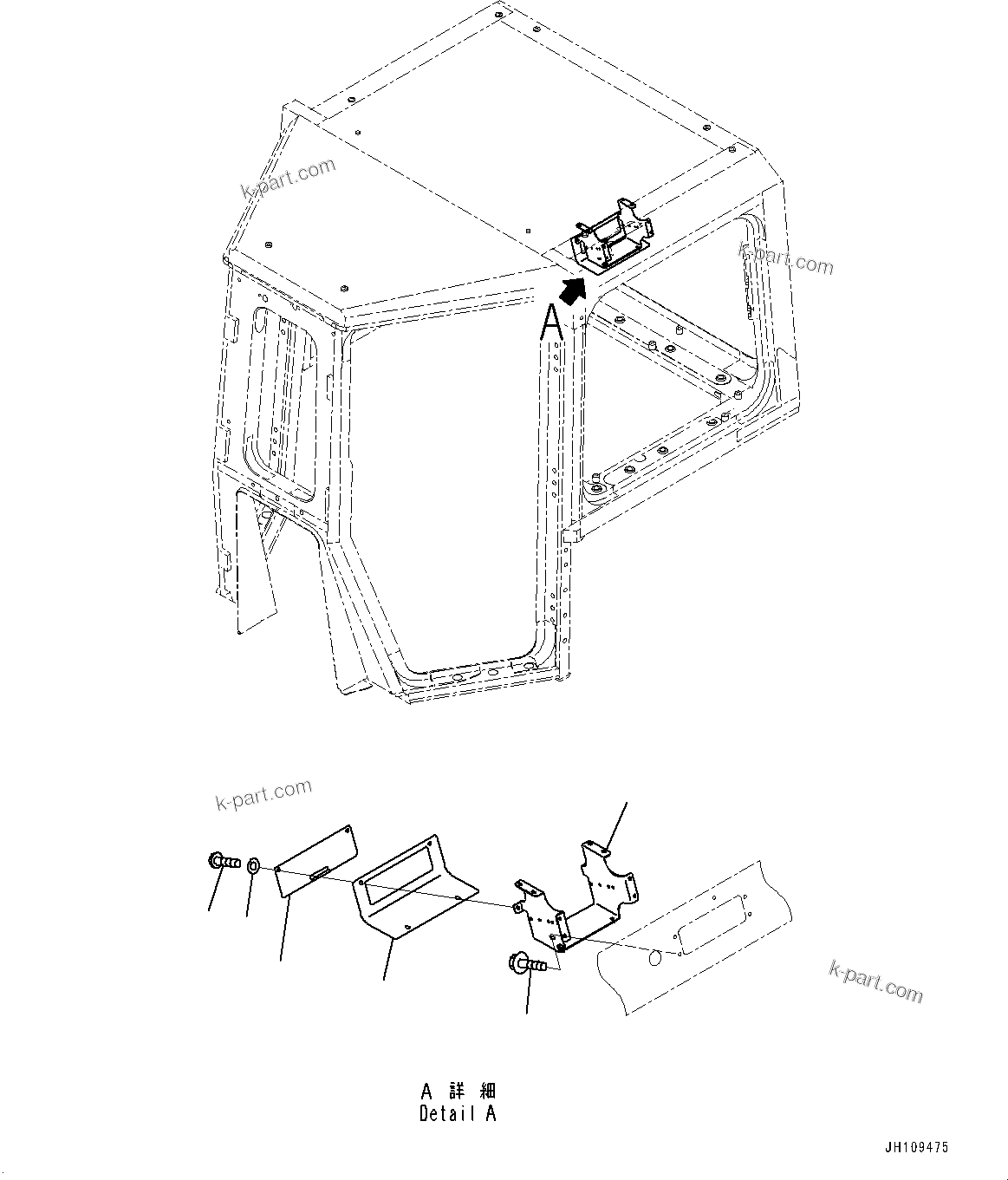 k-part.com

k-part.com

A

k-part.com

k-part.com

A 詳 細
Detail A

JH109475