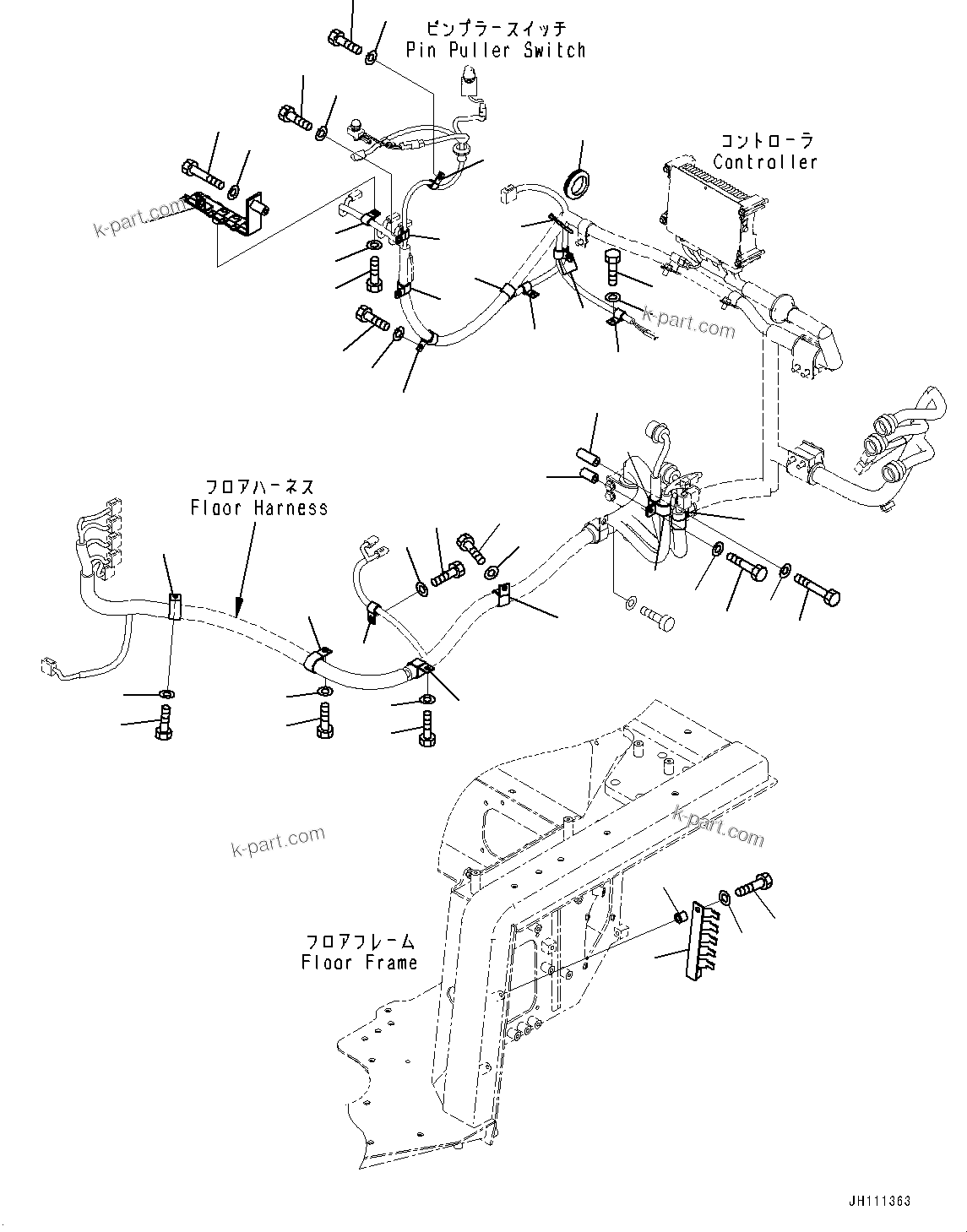 ピンプラースイッチ
Pin Puller Switch

コントローラ
Controller

k-part.com

k-part.com

フロアハーネス
Floor Harness

k-part.com

k-part.com

フロアフレーム
Floor Frame

JH111363