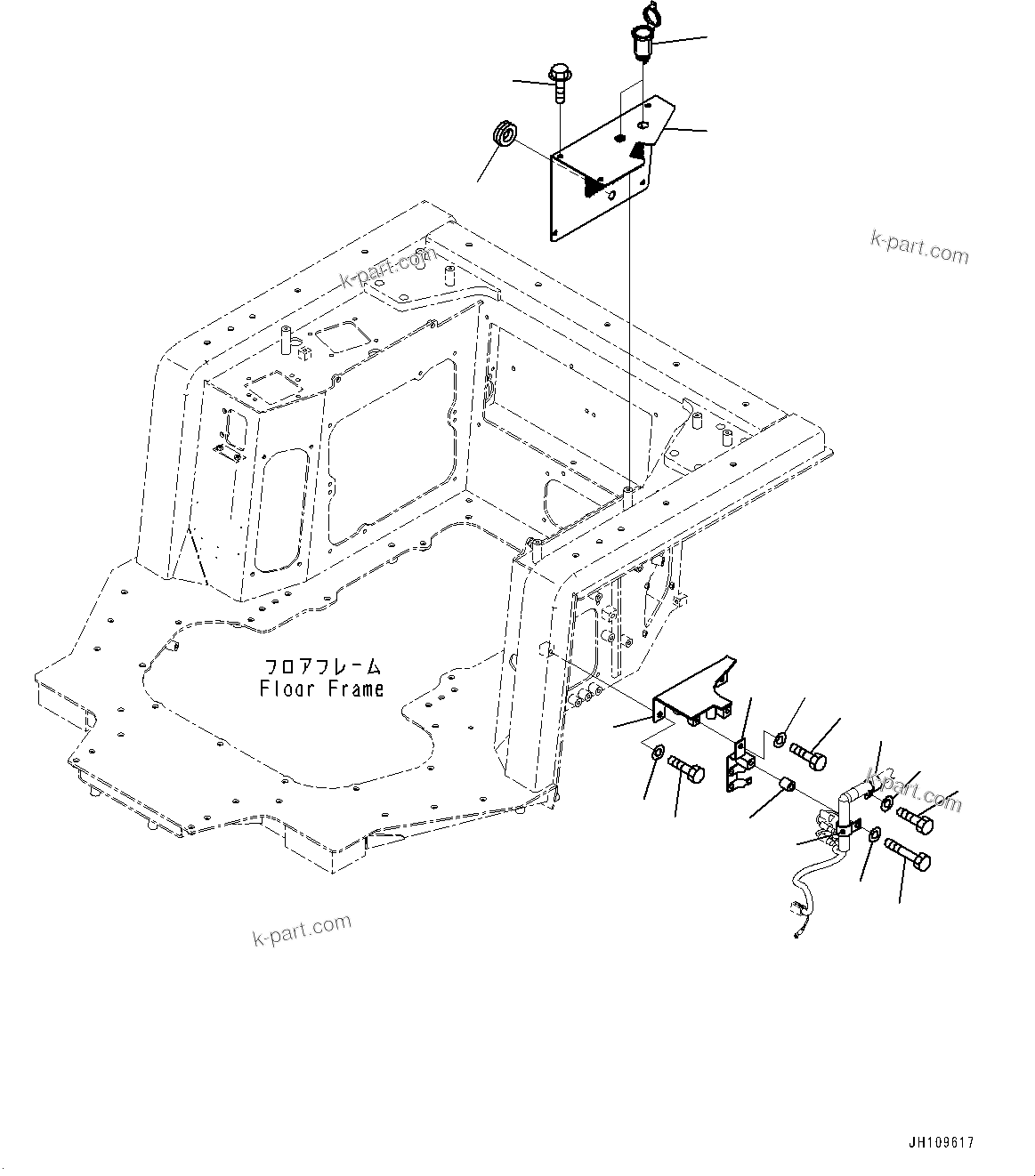 k-part.com

k-part.com

フロアフレーム
Floor Frame

k-part.com

k-part.com

JH109617