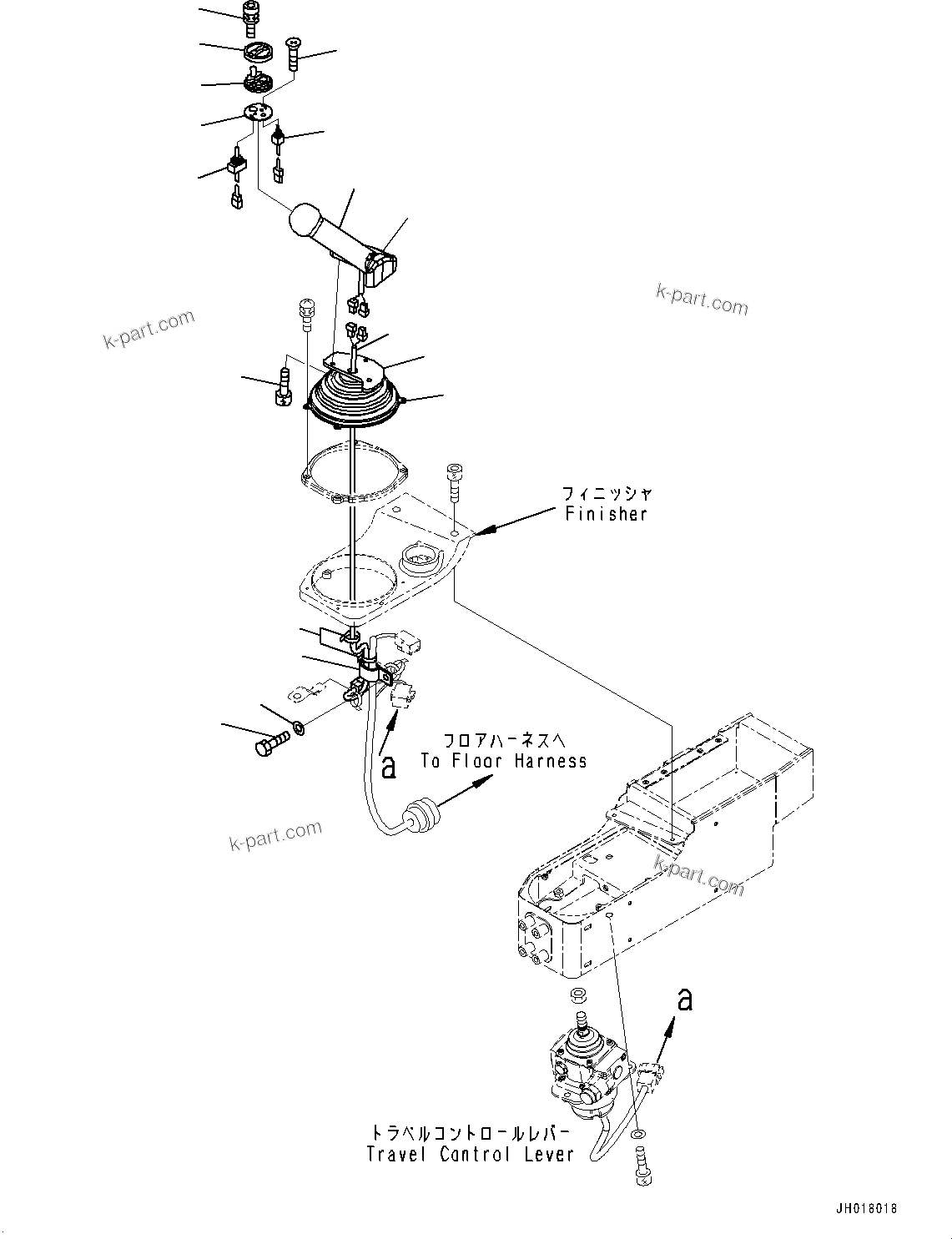 k-part.com

k-part.com

フィニッシャ
Finisher

フロアハーネスへ
To Floor Harness

a

k-part.com

k-part.com

a

トラベルコントロールレバー
Travel Control Lever

JH018018