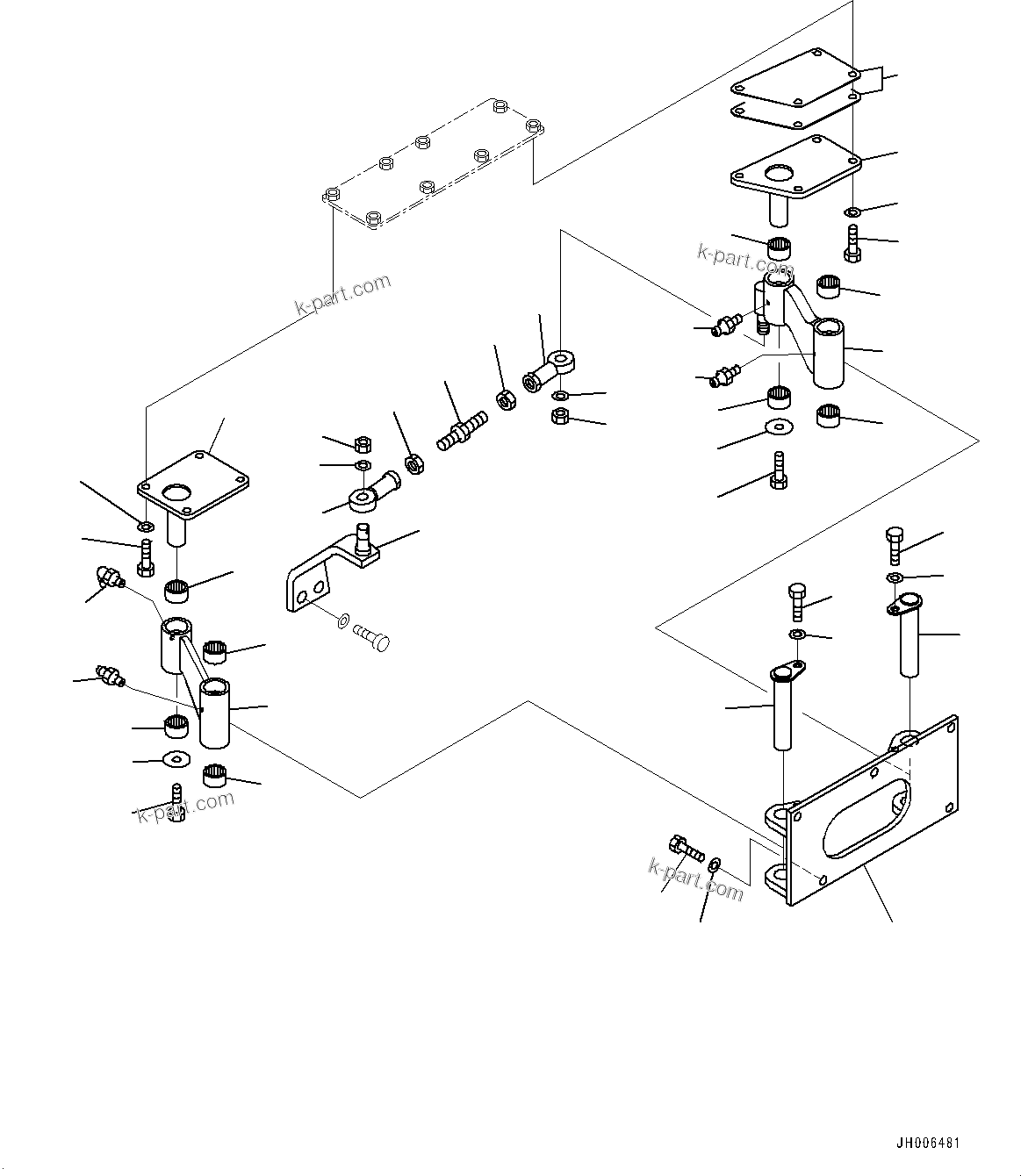 k-part.com

k-part.com

k-part.com

k-part.com

JH006481