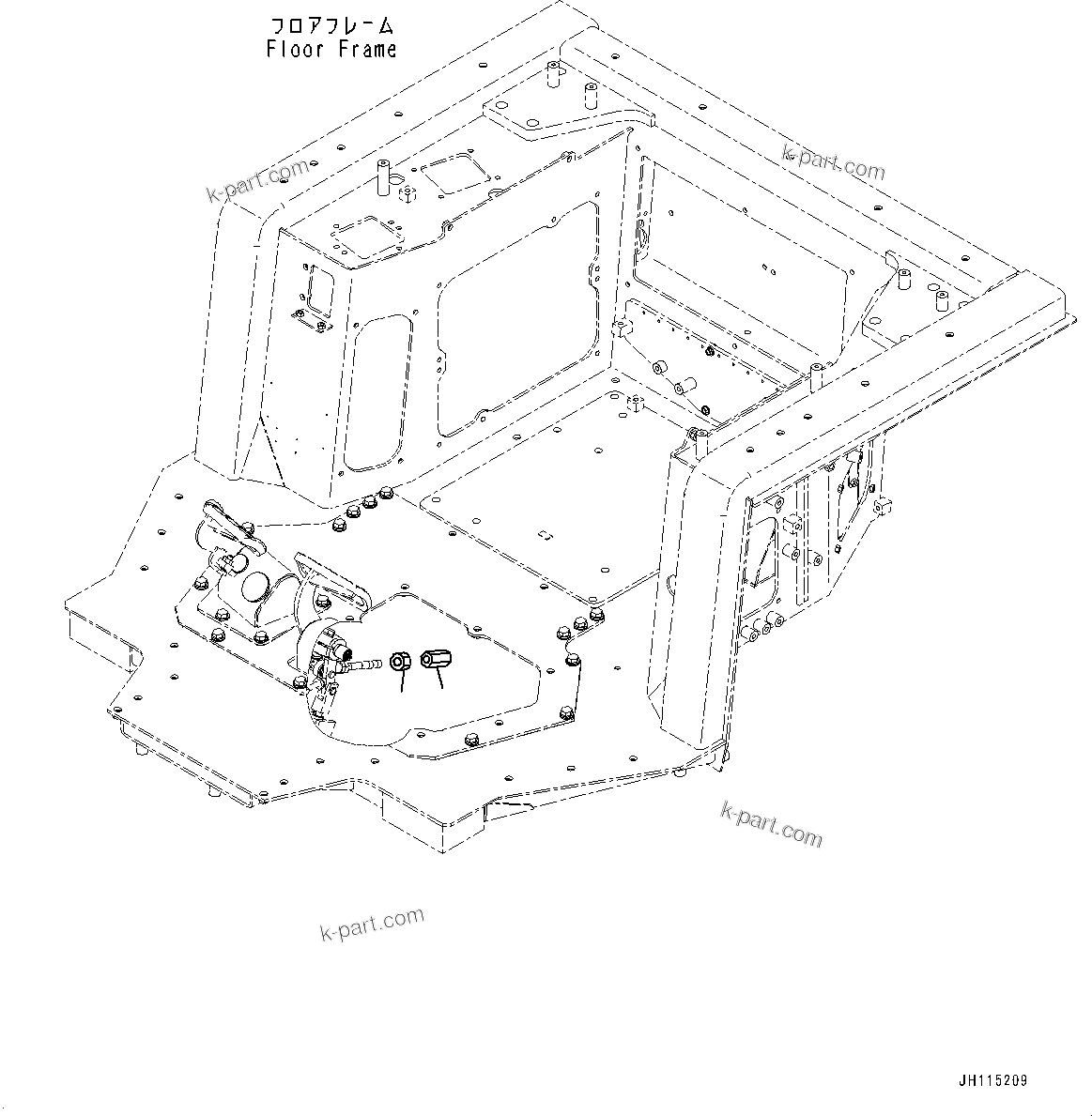 フロアフレーム
Floor Frame

k-part.com

k-part.com

k-part.com

k-part.com

JH115209