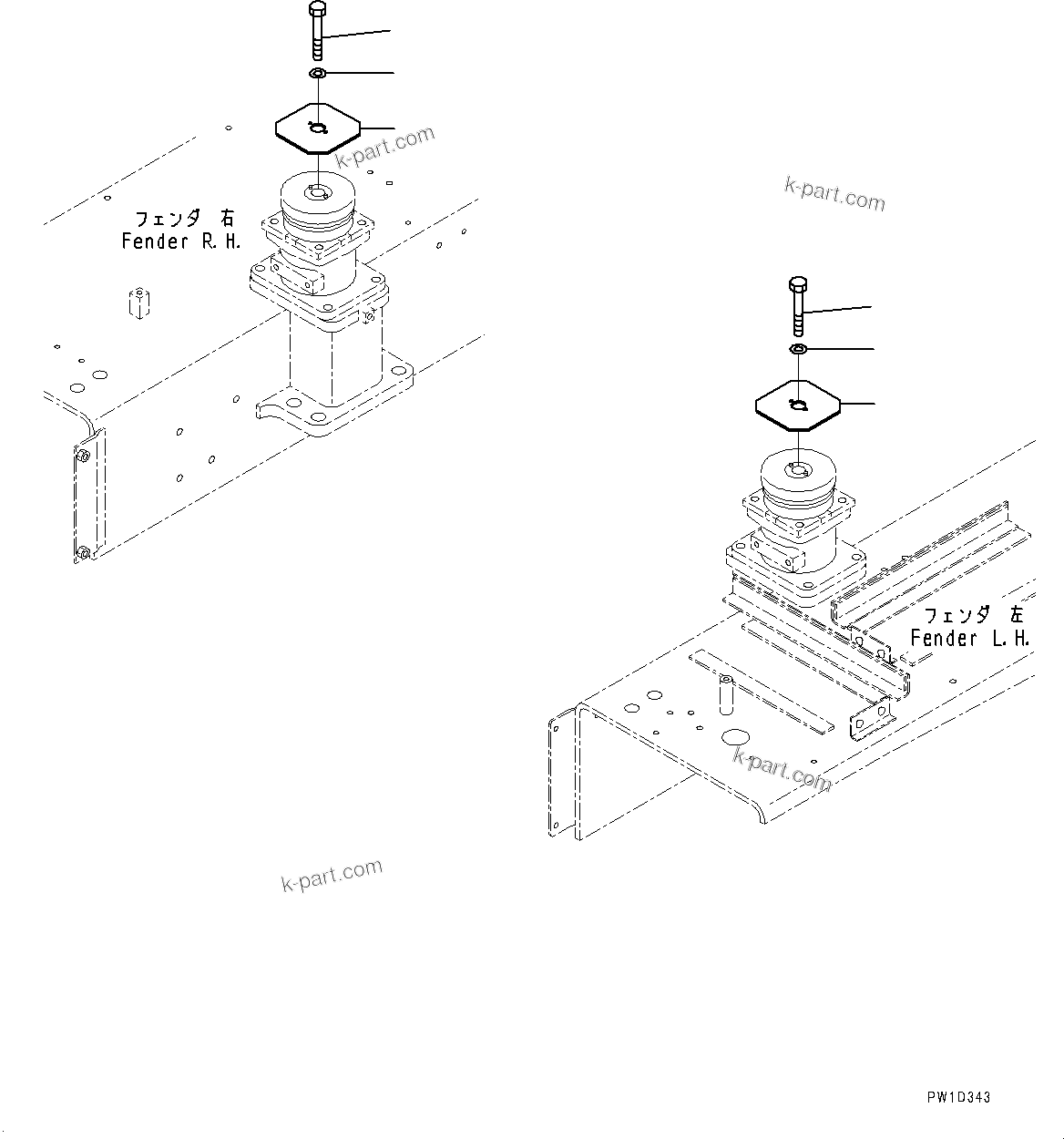 k-part.com

k-part.com

フェンダ 右
Fender R.H.

フェンダ 左
Fender L.H.

k-part.com

k-part.com

PW1D343