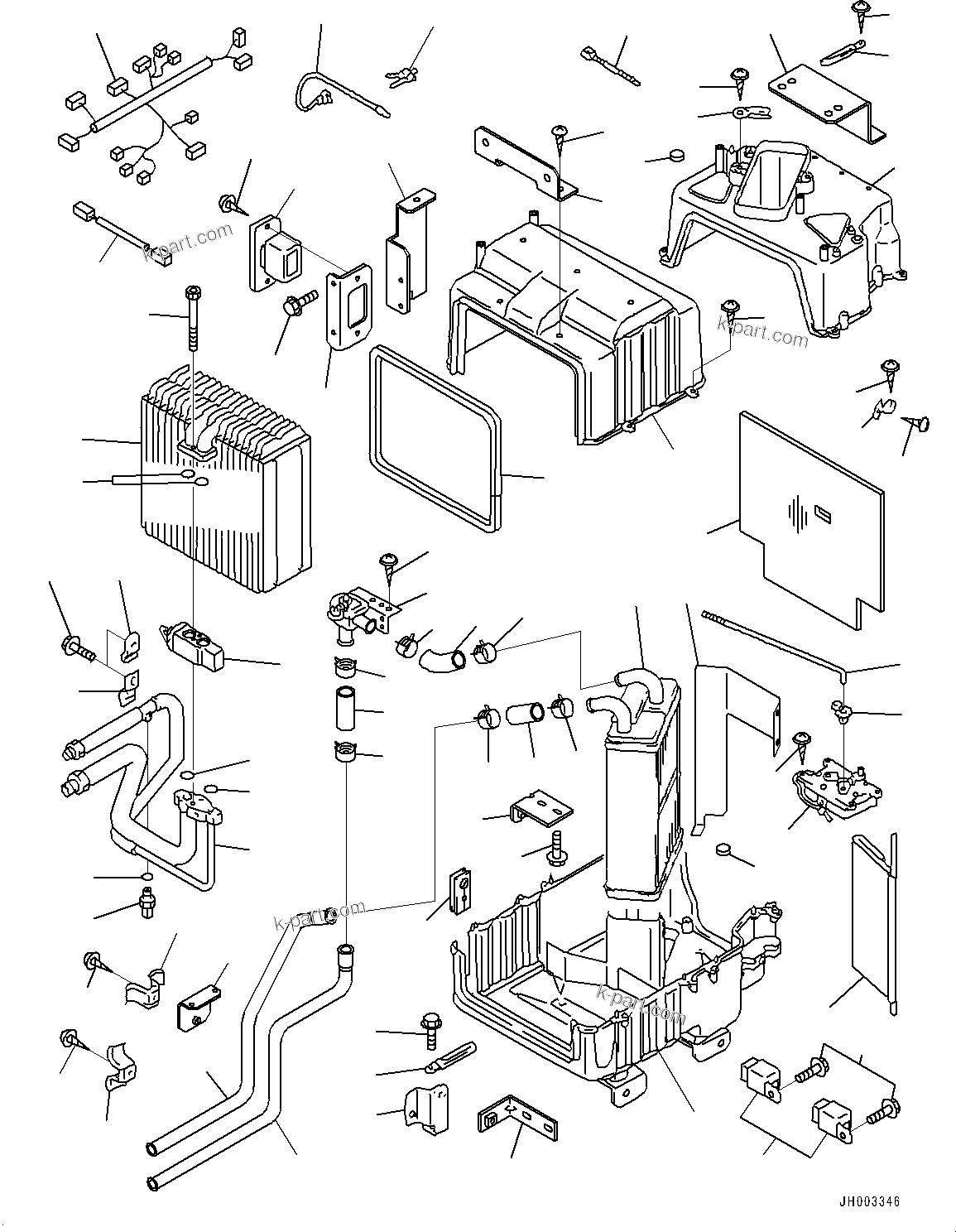 k-part.com
k-part.com
k-part.com
k-part.com
JH003346