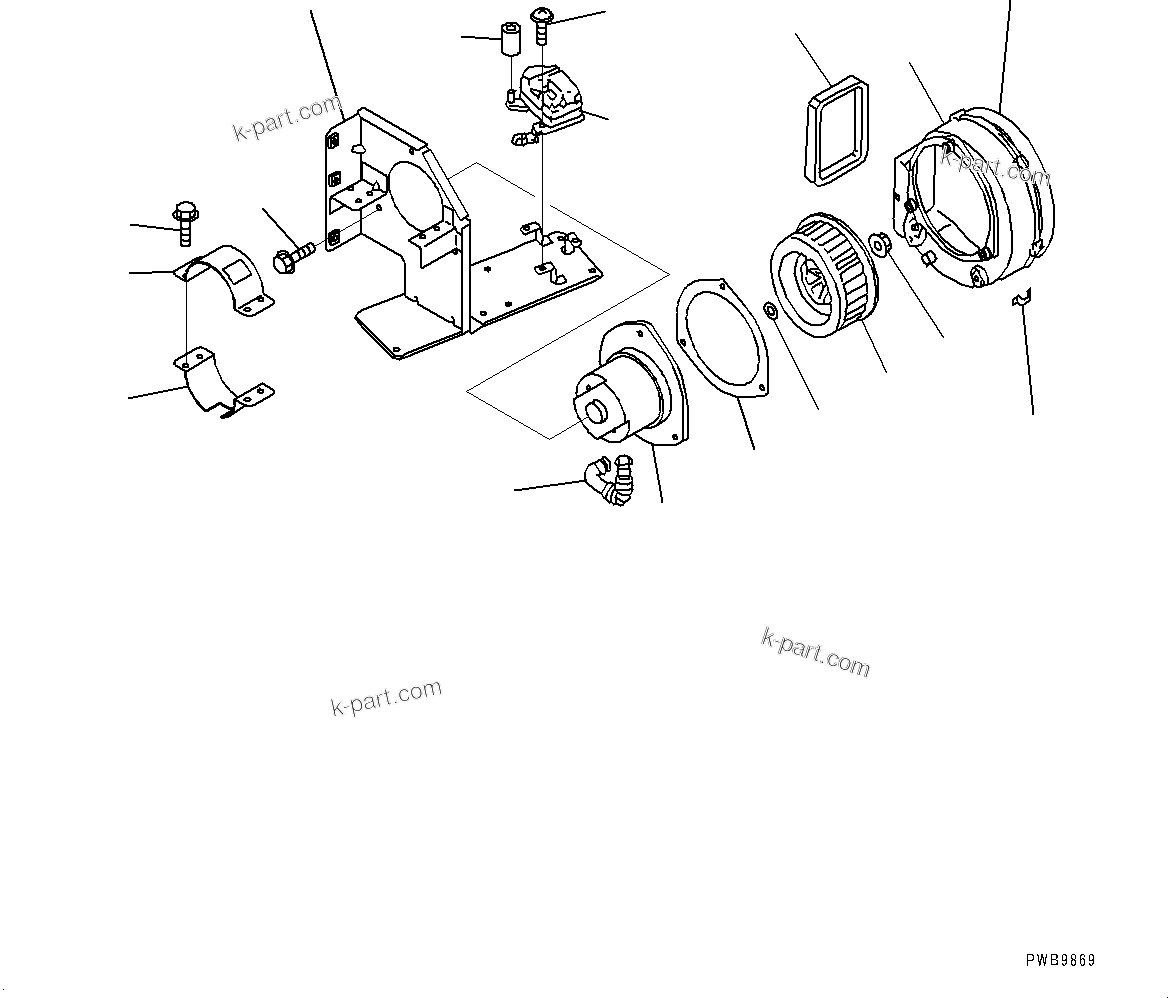 k-part.com
k-part.com
k-part.com
k-part.com
PWB9869