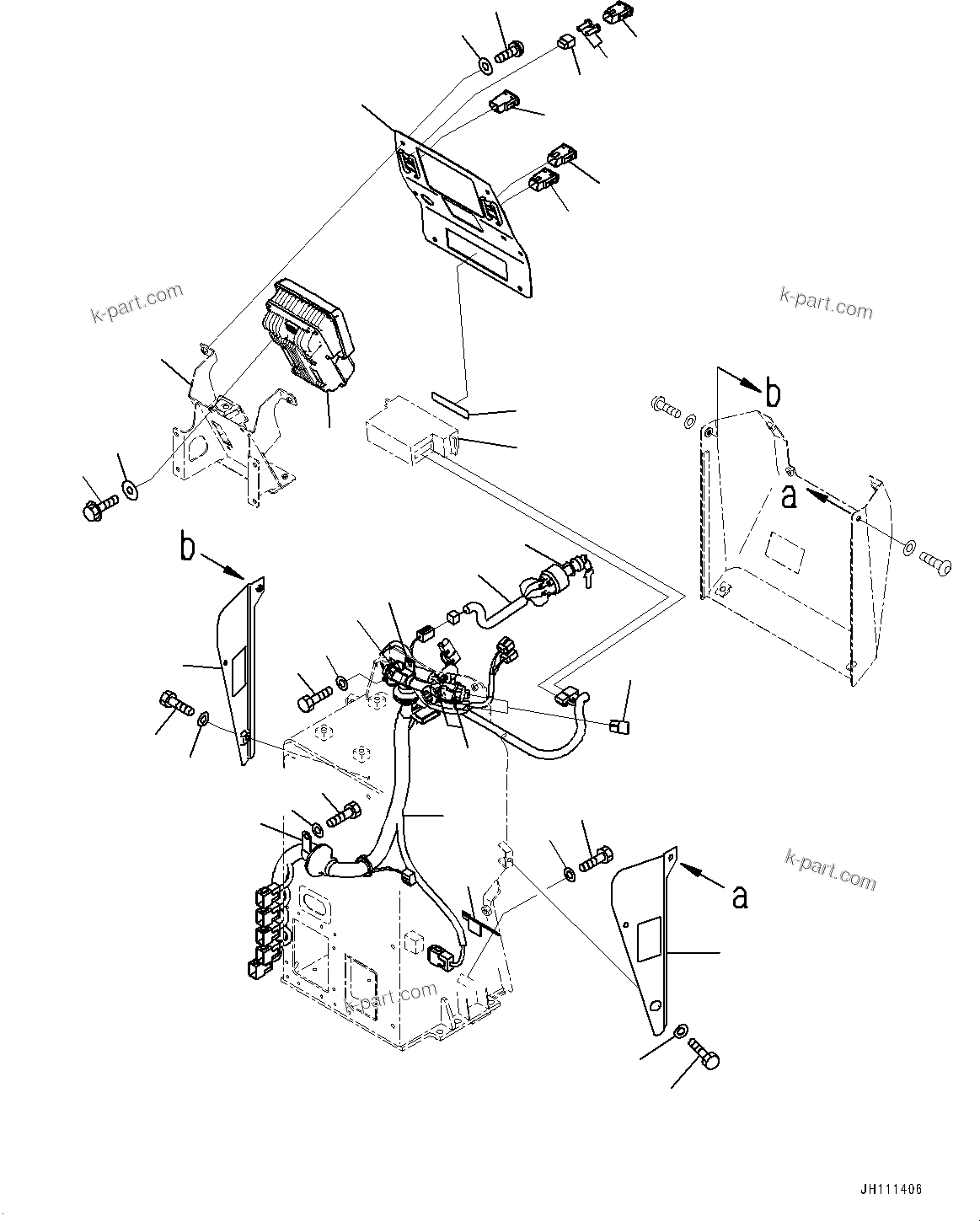 k-part.com

k-part.com

b

a

b

k-part.com

a

k-part.com

JH111406