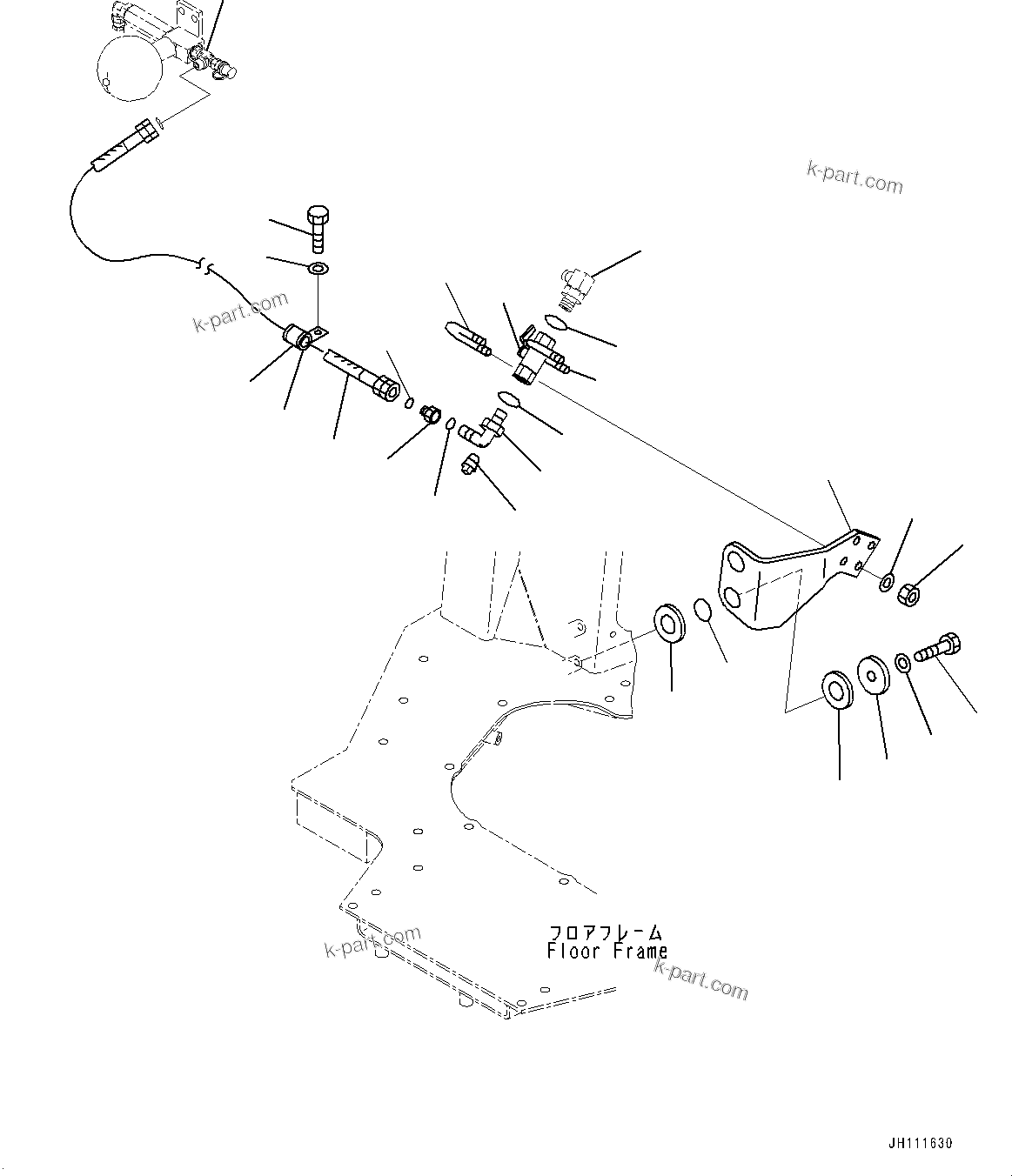 k-part.com

k-part.com

フロアフレーム
Floor Frame

k-part.com

k-part.com

JH111630