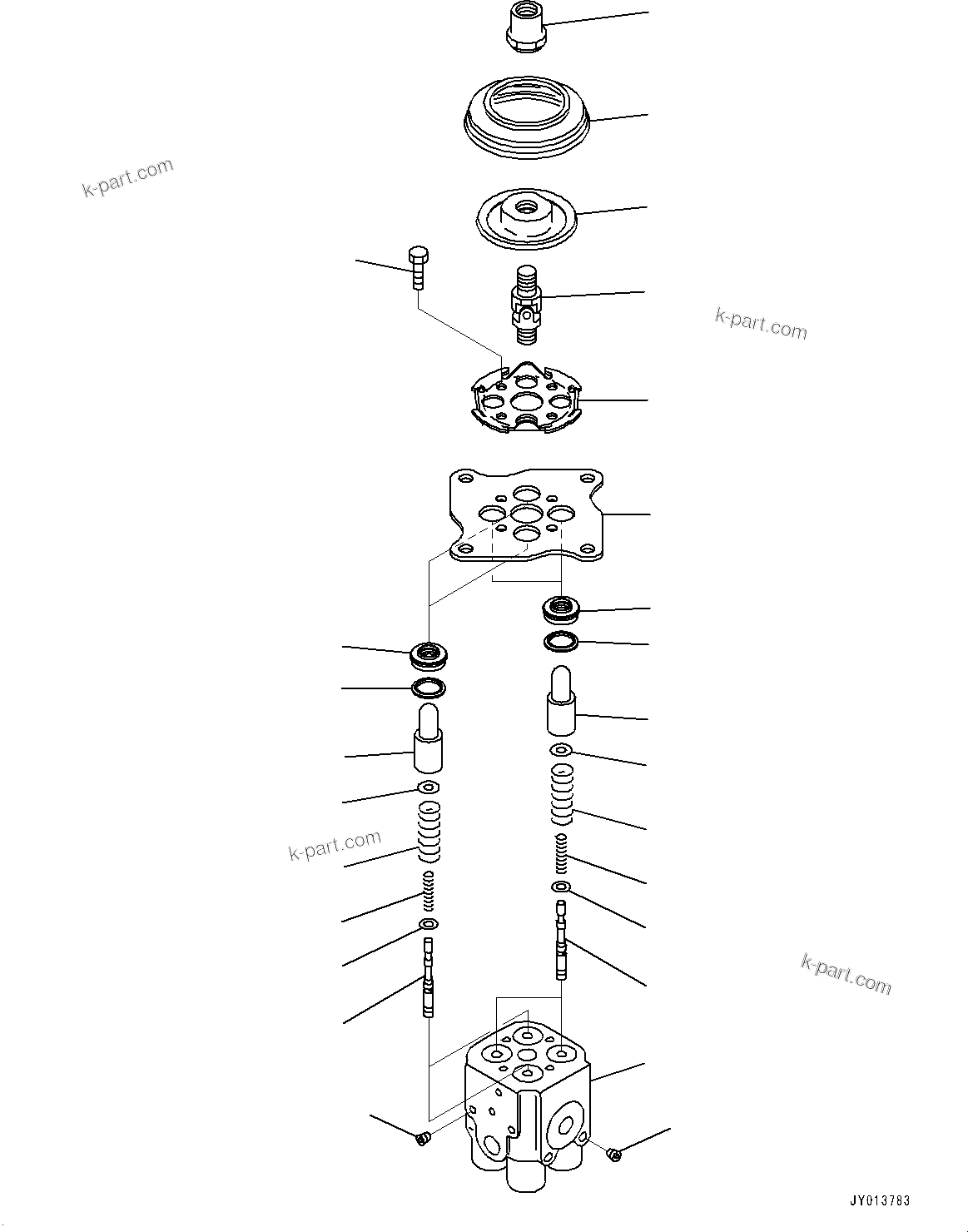 k-part.com

k-part.com

k-part.com

k-part.com

JY013783