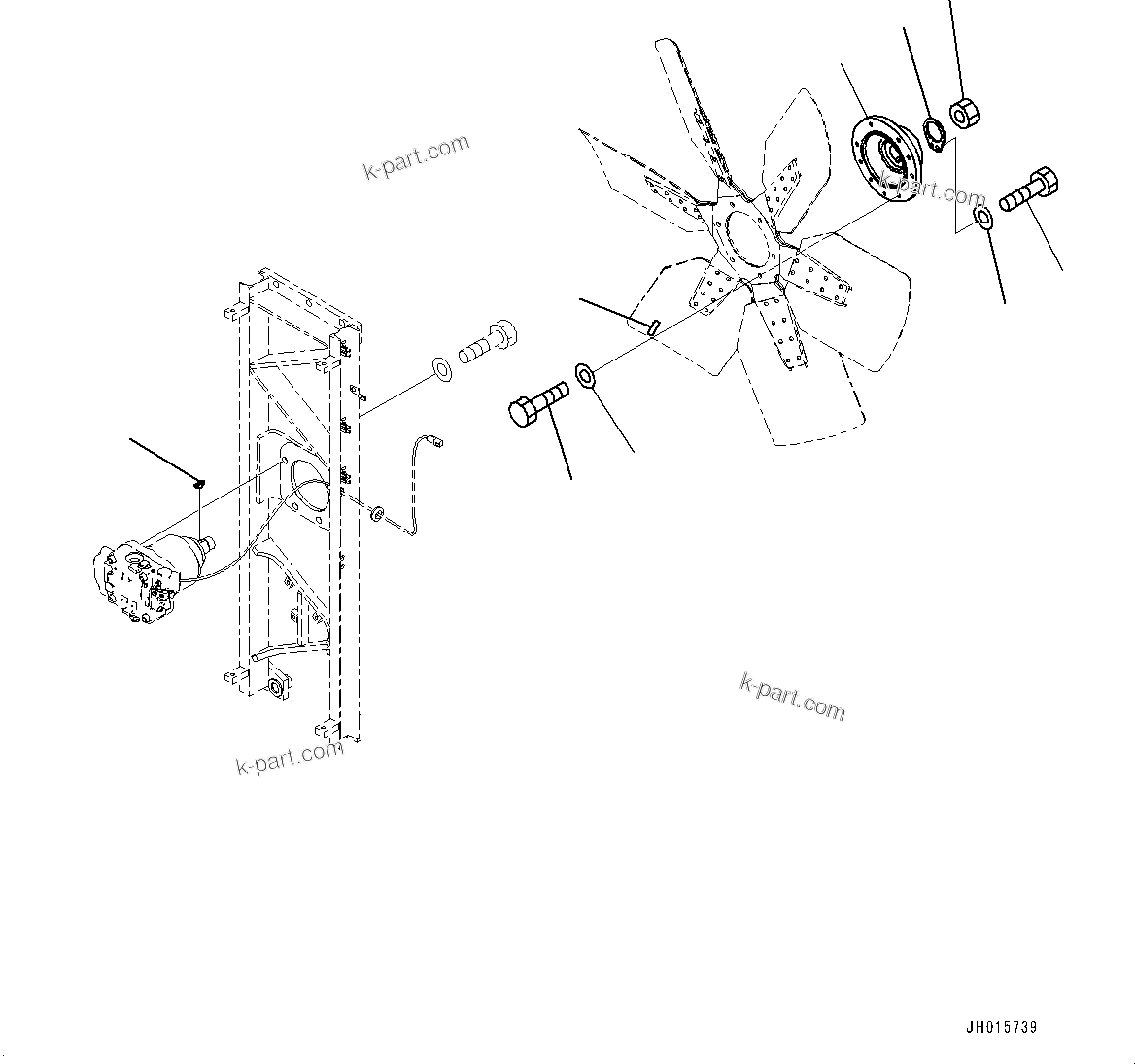 k-part.com

k-part.com

k-part.com

k-part.com

JH015739