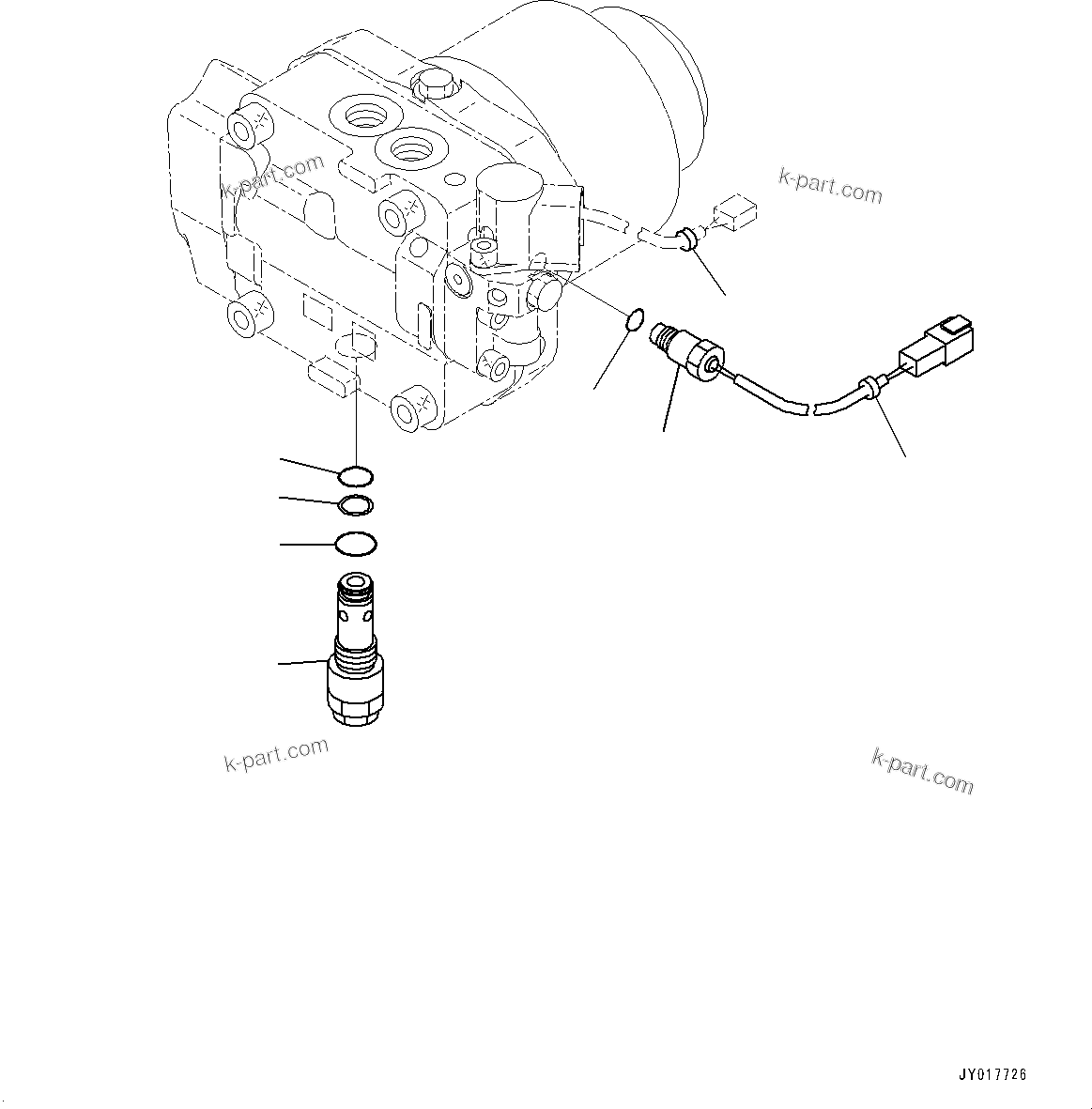 k-part.com

k-part.com

k-part.com

k-part.com

JY017726