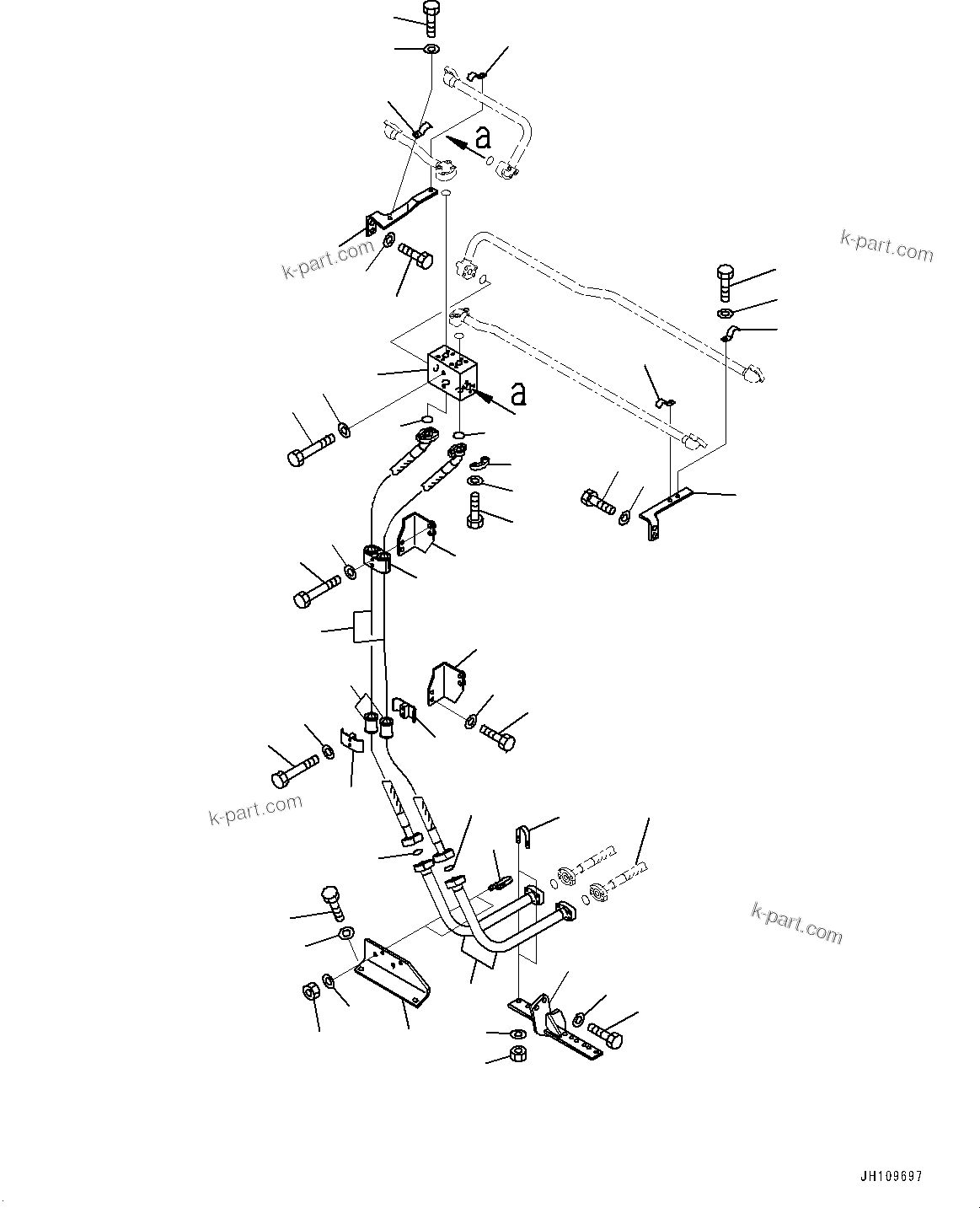 a

k-part.com

k-part.com

a

k-part.com

k-part.com

JH109697