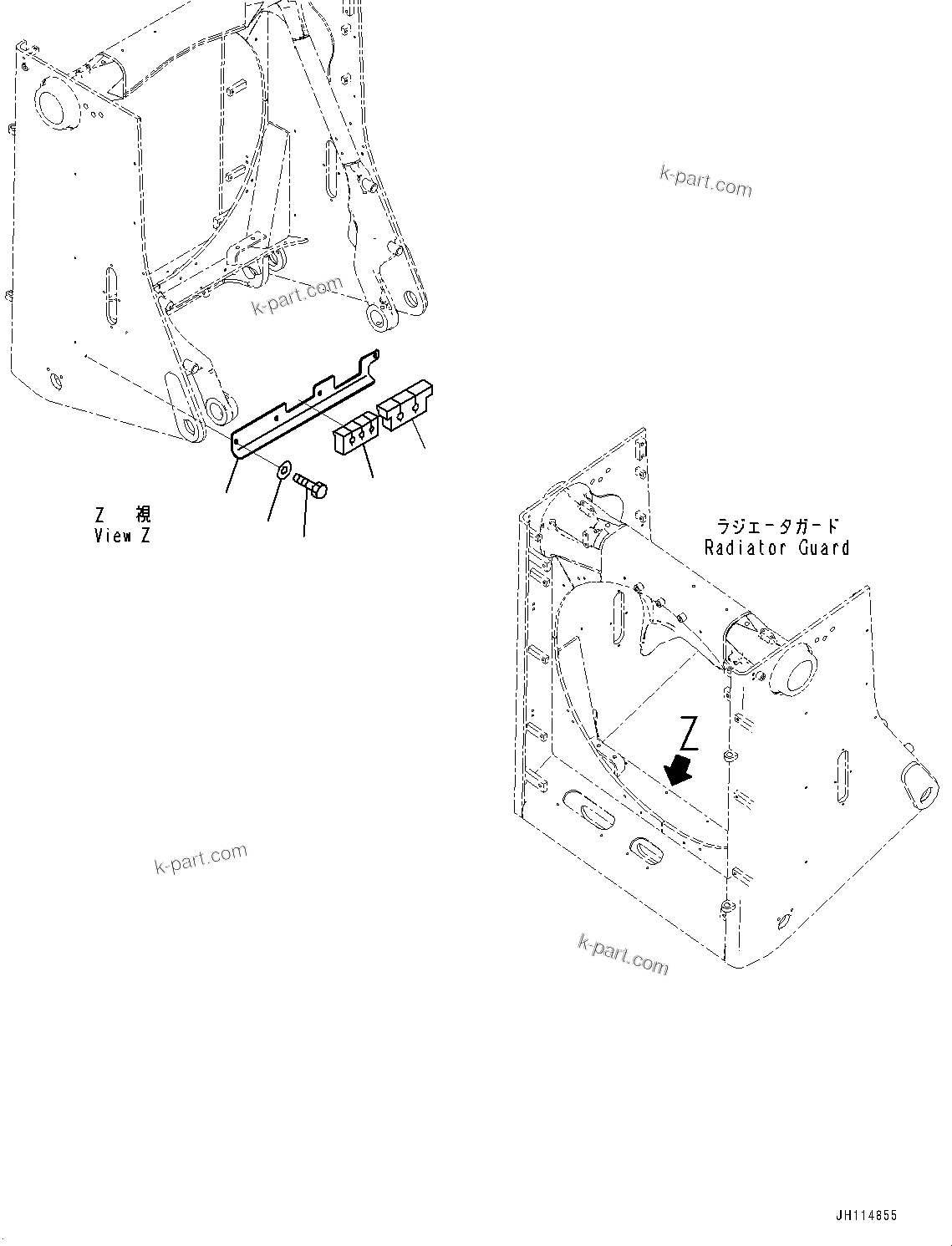 k-part.com

k-part.com

Z 視
View Z

ラジエータガード
Radiator Guard

Z

k-part.com

k-part.com

JH114855