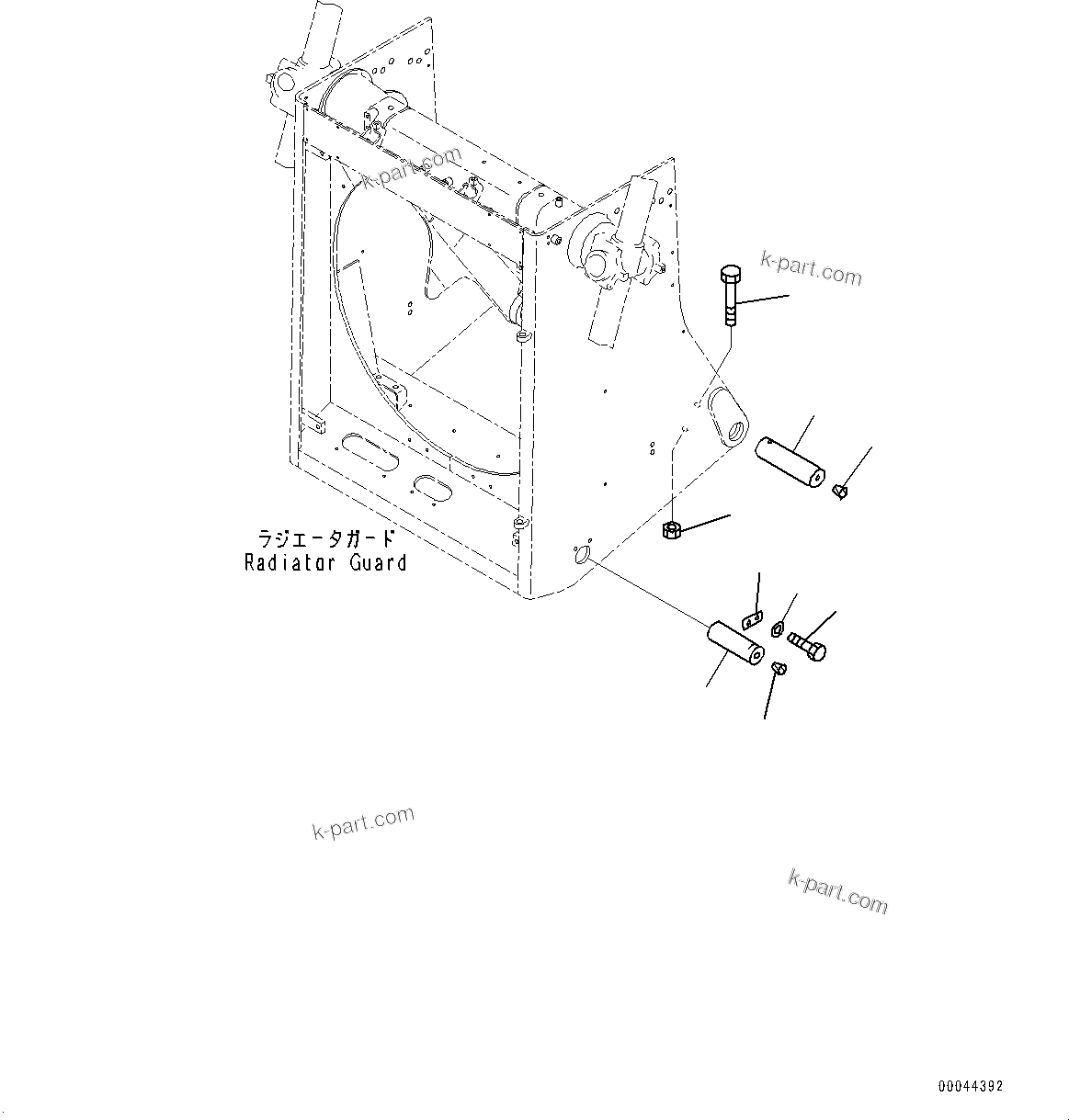 k-part.com

k-part.com

ラジエータガード
Radiator Guard

k-part.com

k-part.com

00044392