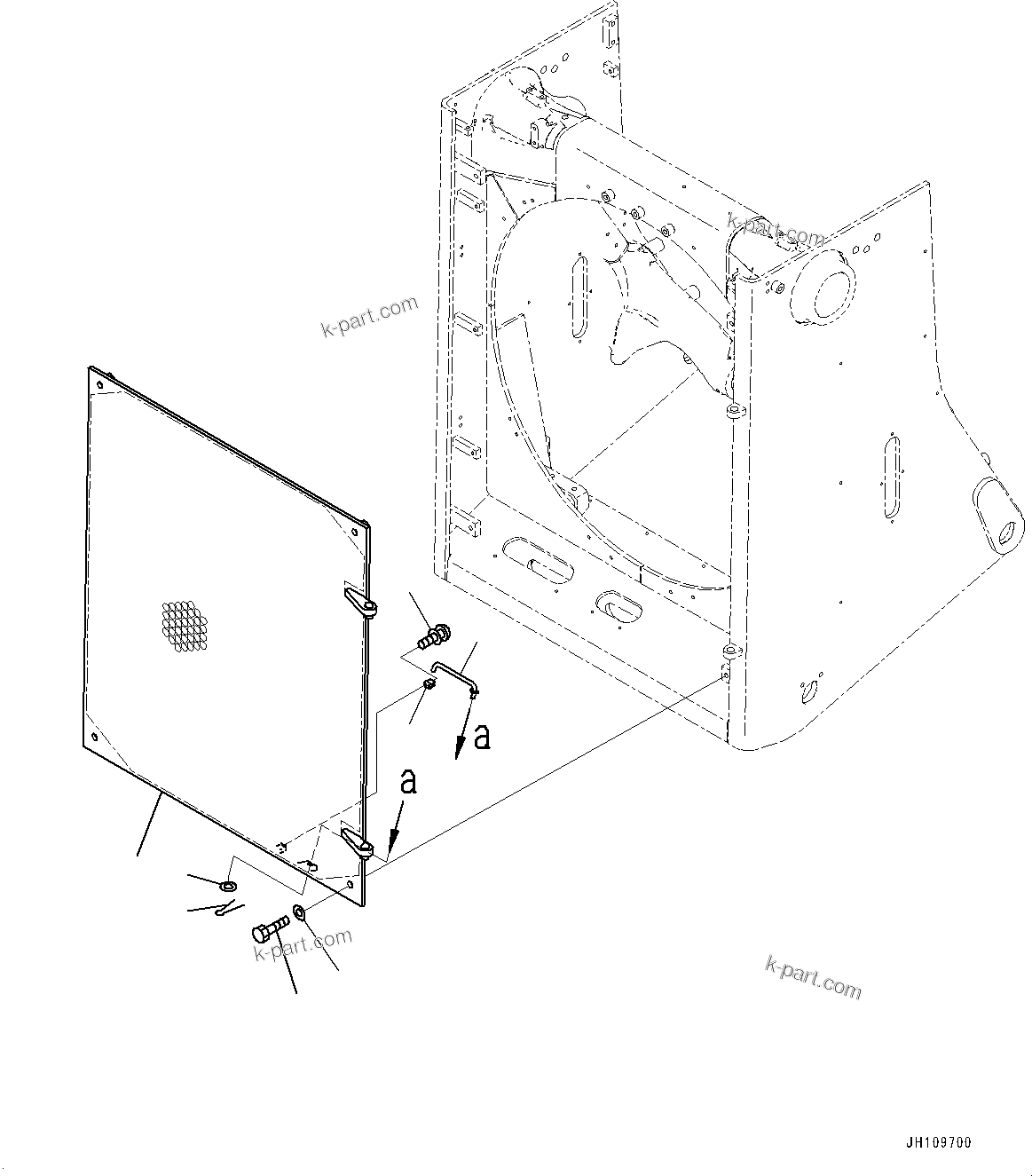 k-part.com

k-part.com

a

a

k-part.com

k-part.com

JH109700