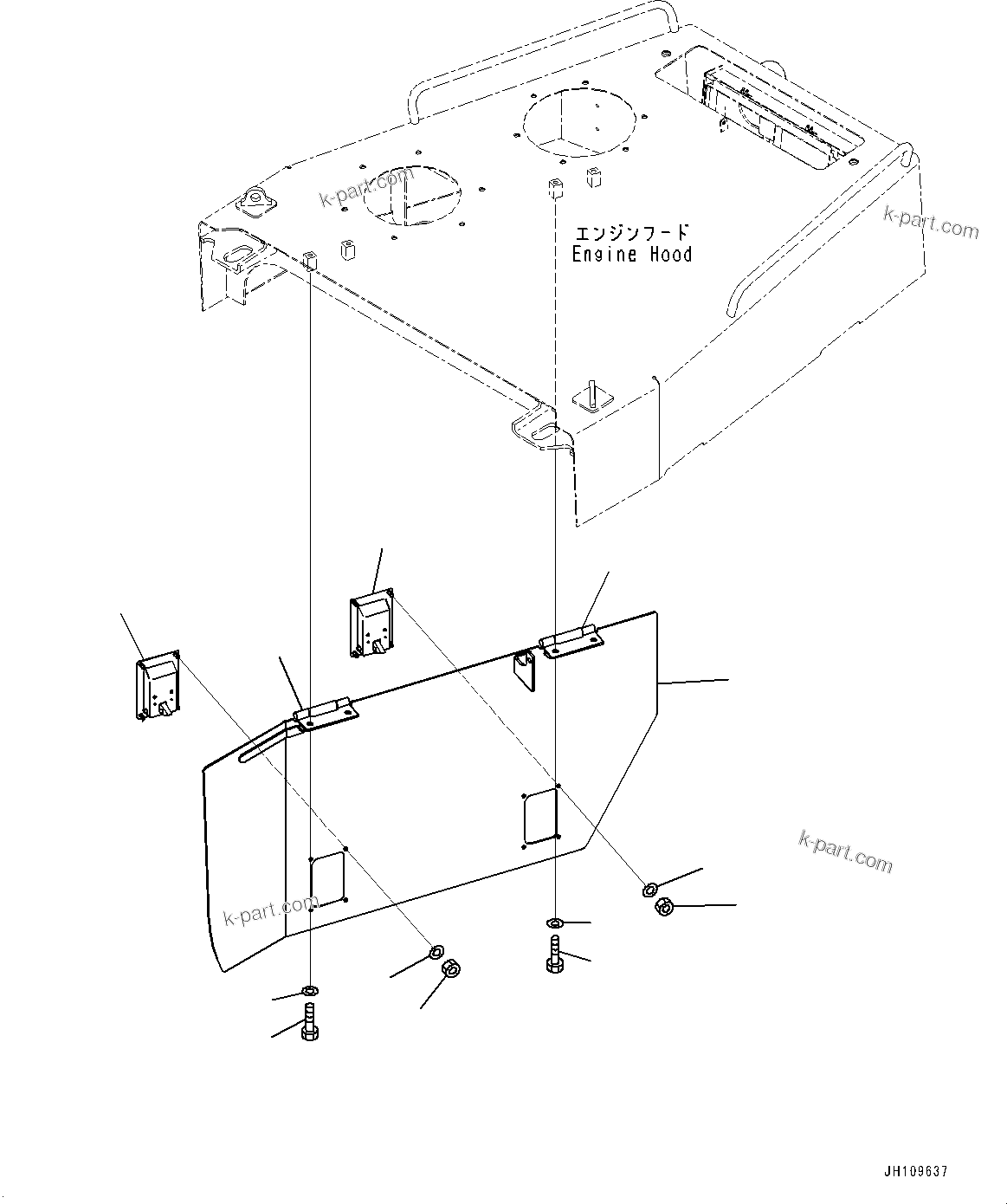 k-part.com

k-part.com

エンジンフード
Engine Hood

k-part.com

k-part.com

JH109637