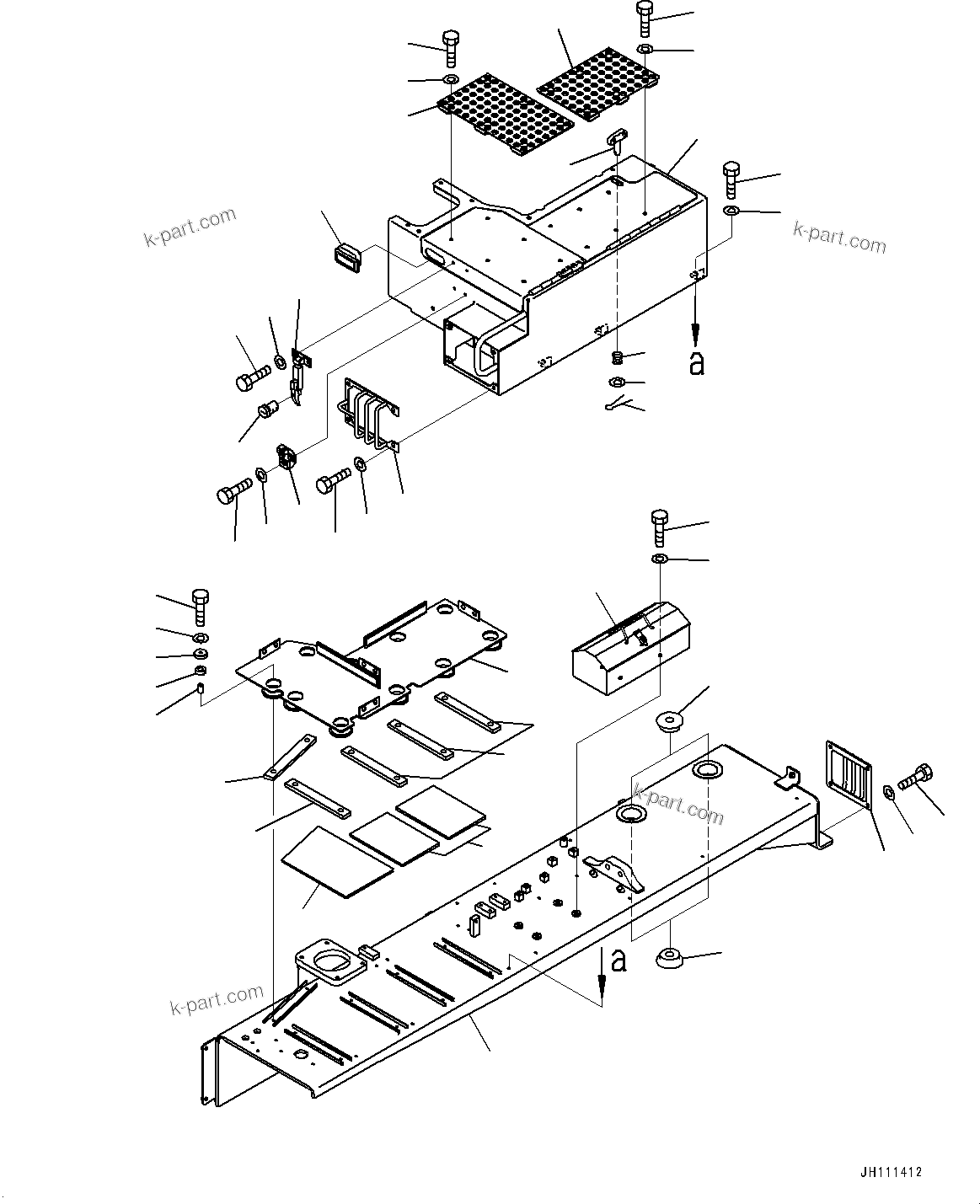 k-part.com

k-part.com

a

k-part.com

a

k-part.com

JH111412