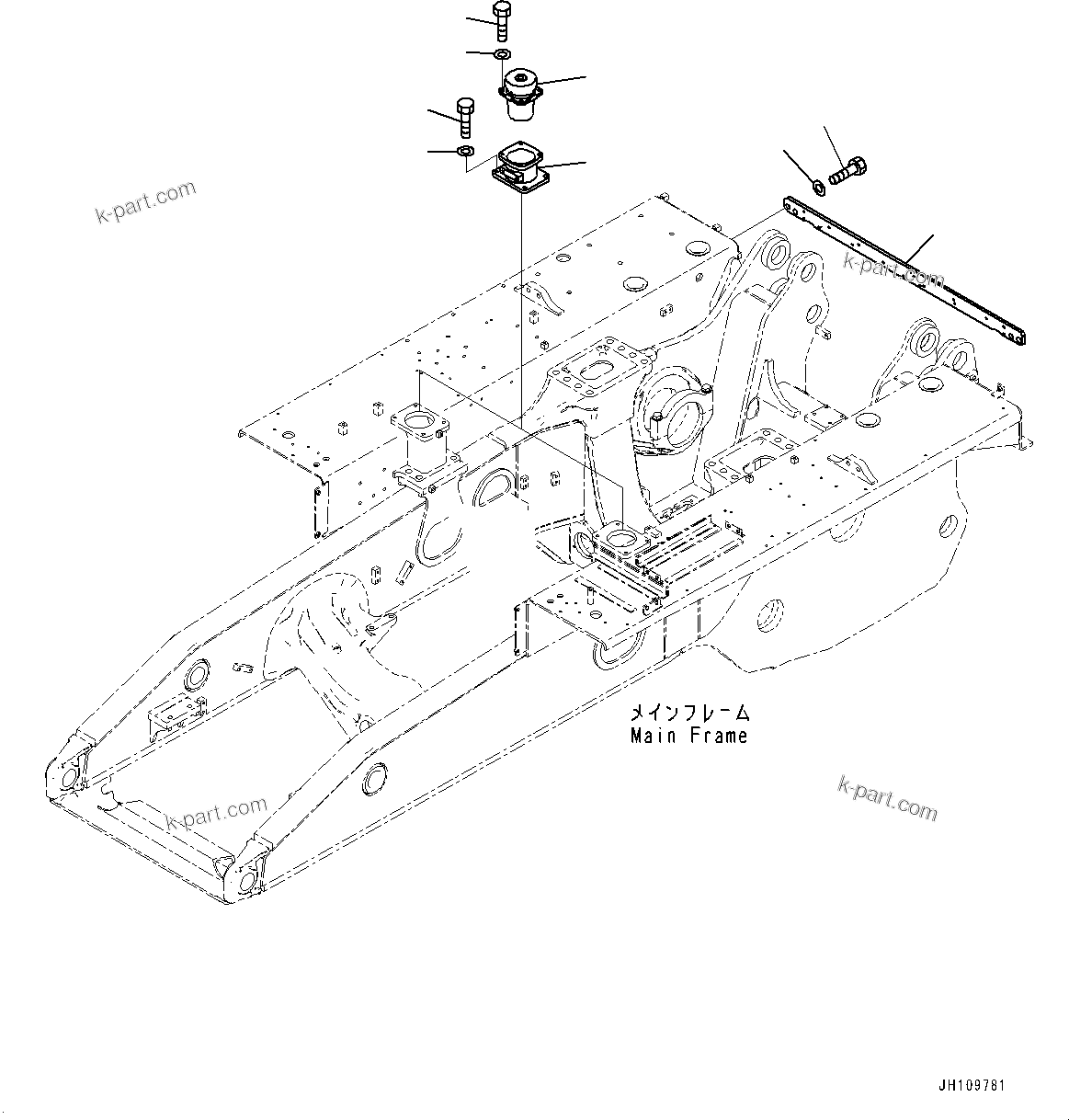 k-part.com

k-part.com

メインフレーム
Main Frame

k-part.com

k-part.com

JH109781