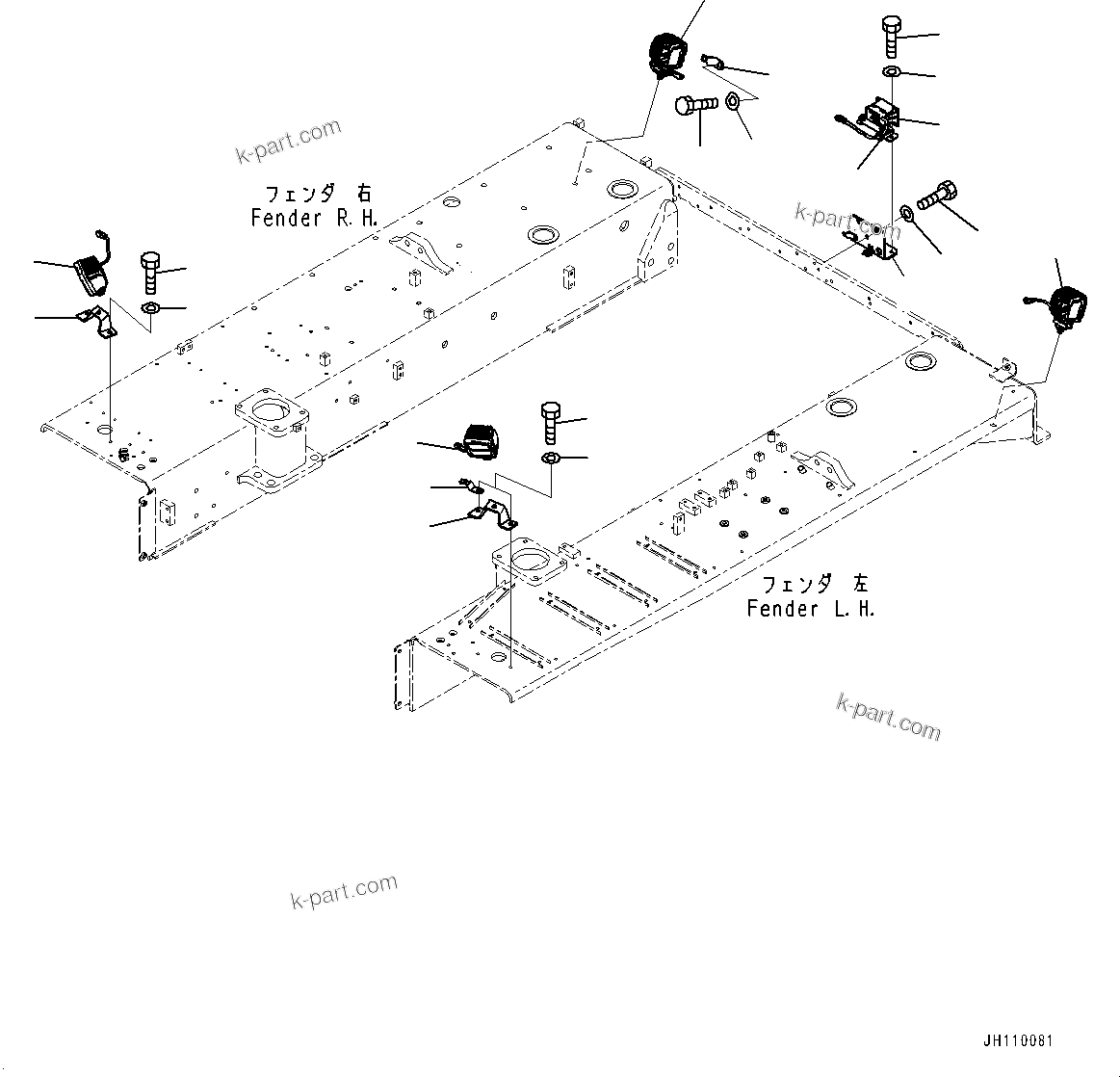 k-part.com

フェンダ 右
Fender R.H.

k-part.com

フェンダ 左
Fender L.H.

k-part.com

k-part.com

JH110081