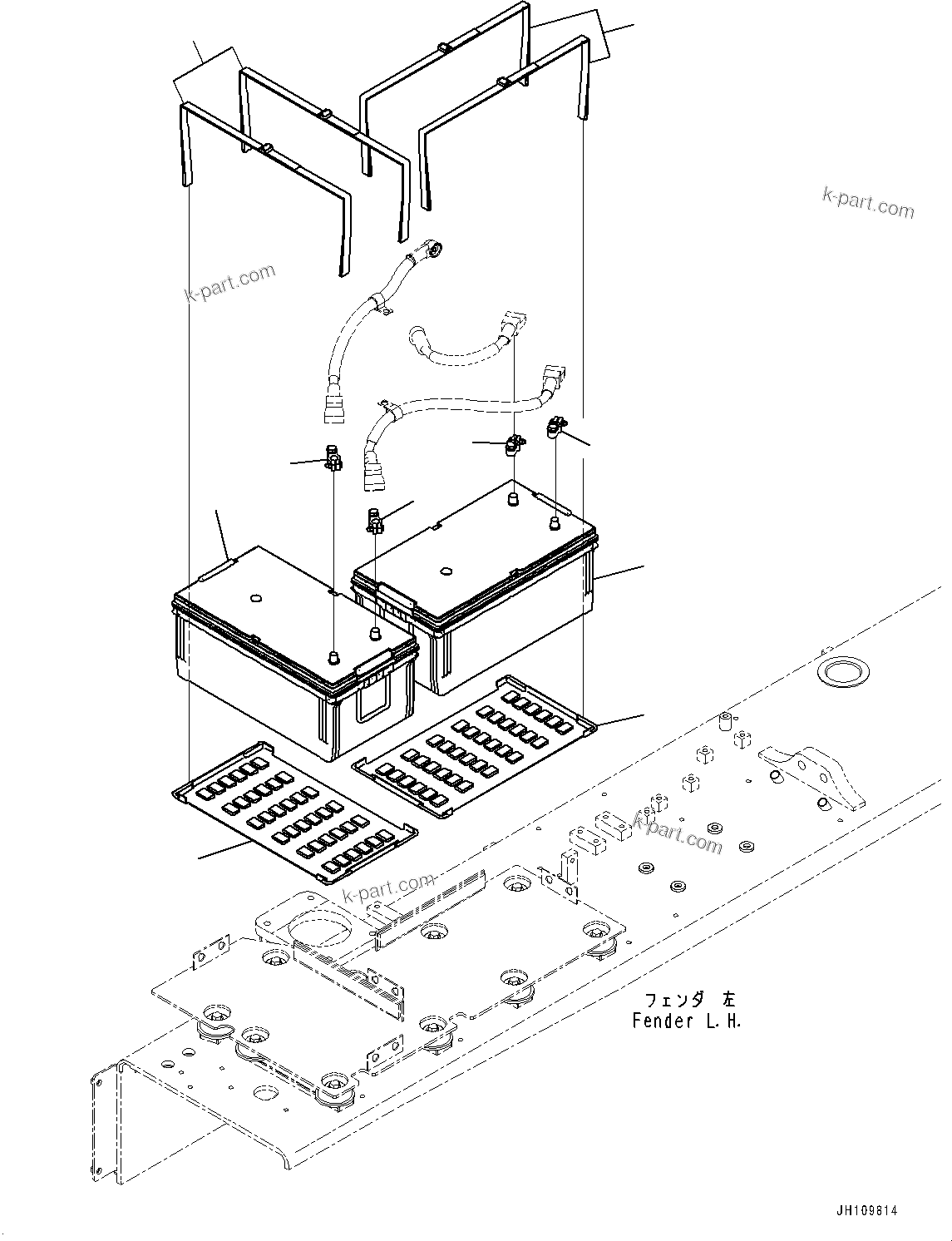 k-part.com

k-part.com

k-part.com

k-part.com

フェンダ 左
Fender L.H.

JH109814