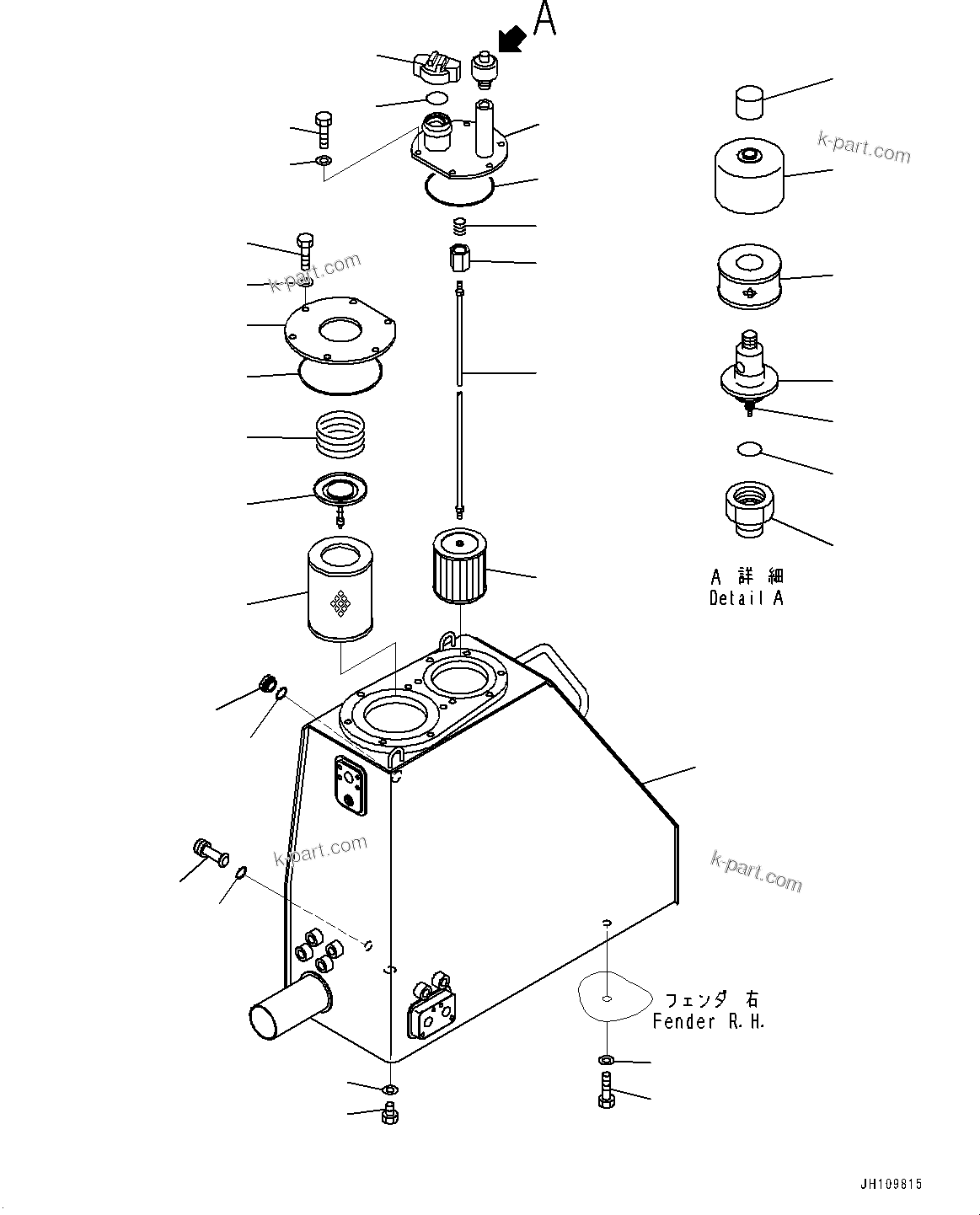 A

k-part.com

k-part.com

A 詳細
Detail A

k-part.com

k-part.com

フェンダ 右
Fender R.H.

JH109815