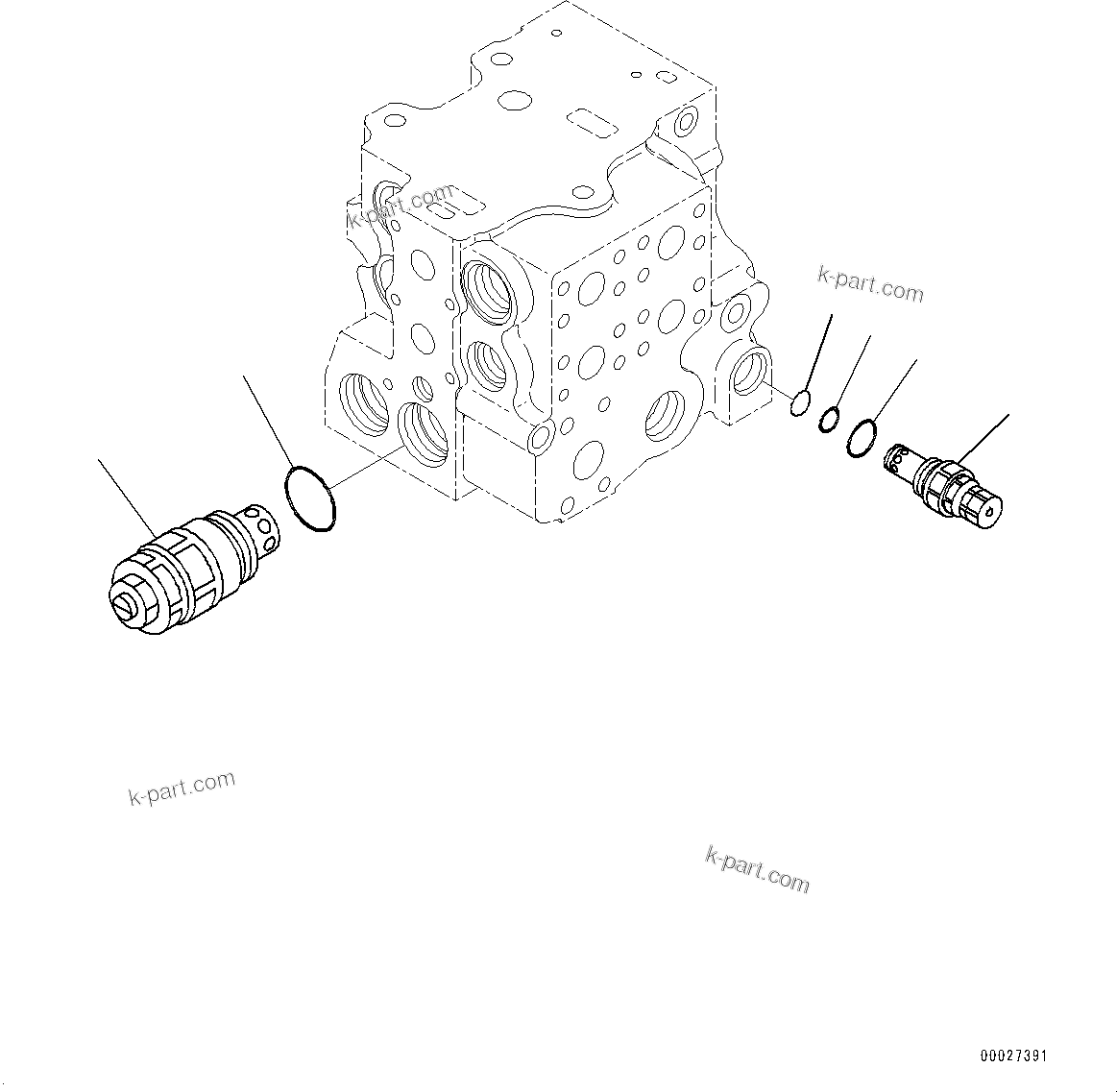 k-part.com

k-part.com

k-part.com

k-part.com

00027391