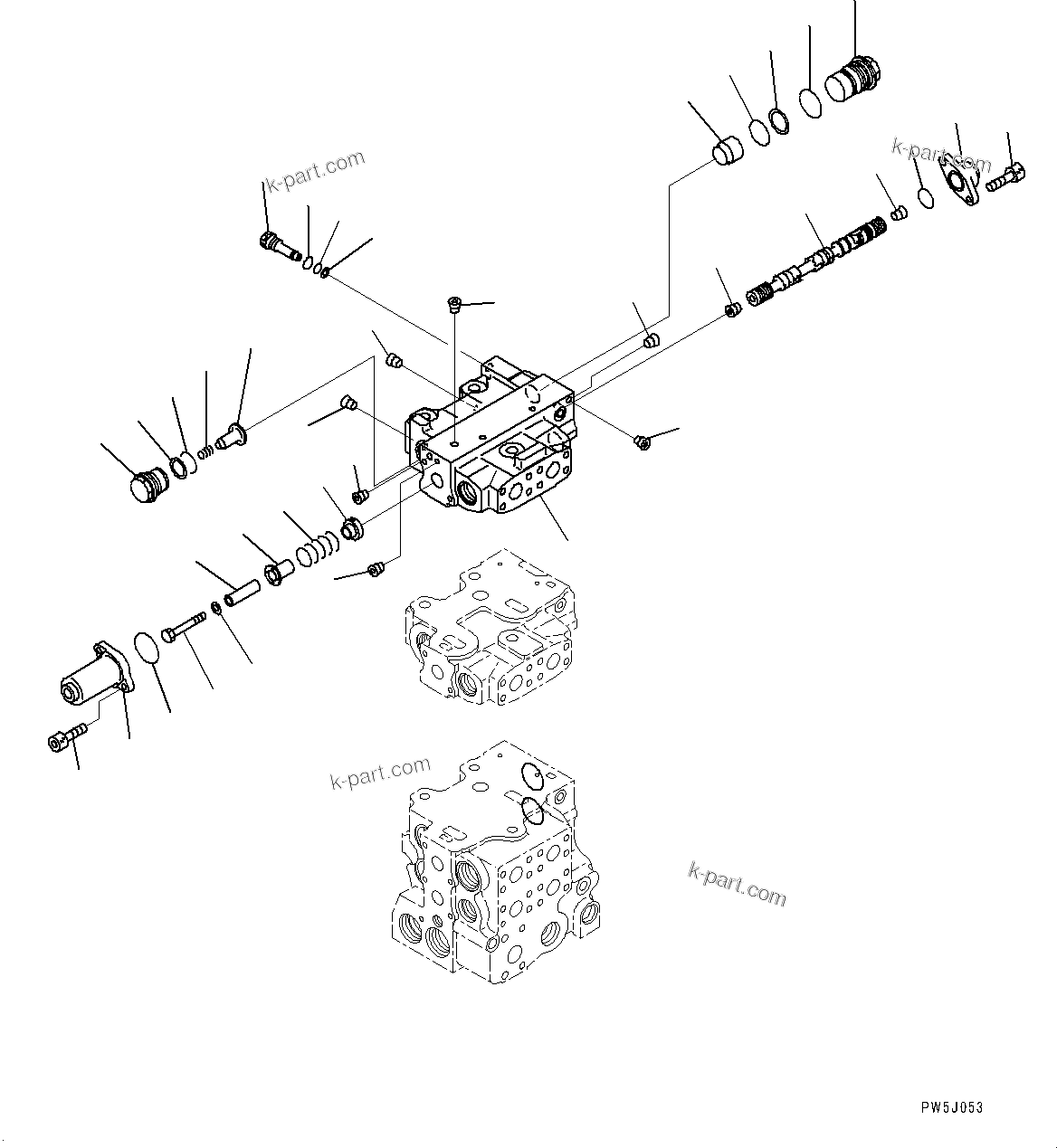 k-part.com
k-part.com
k-part.com
k-part.com
PW5J053