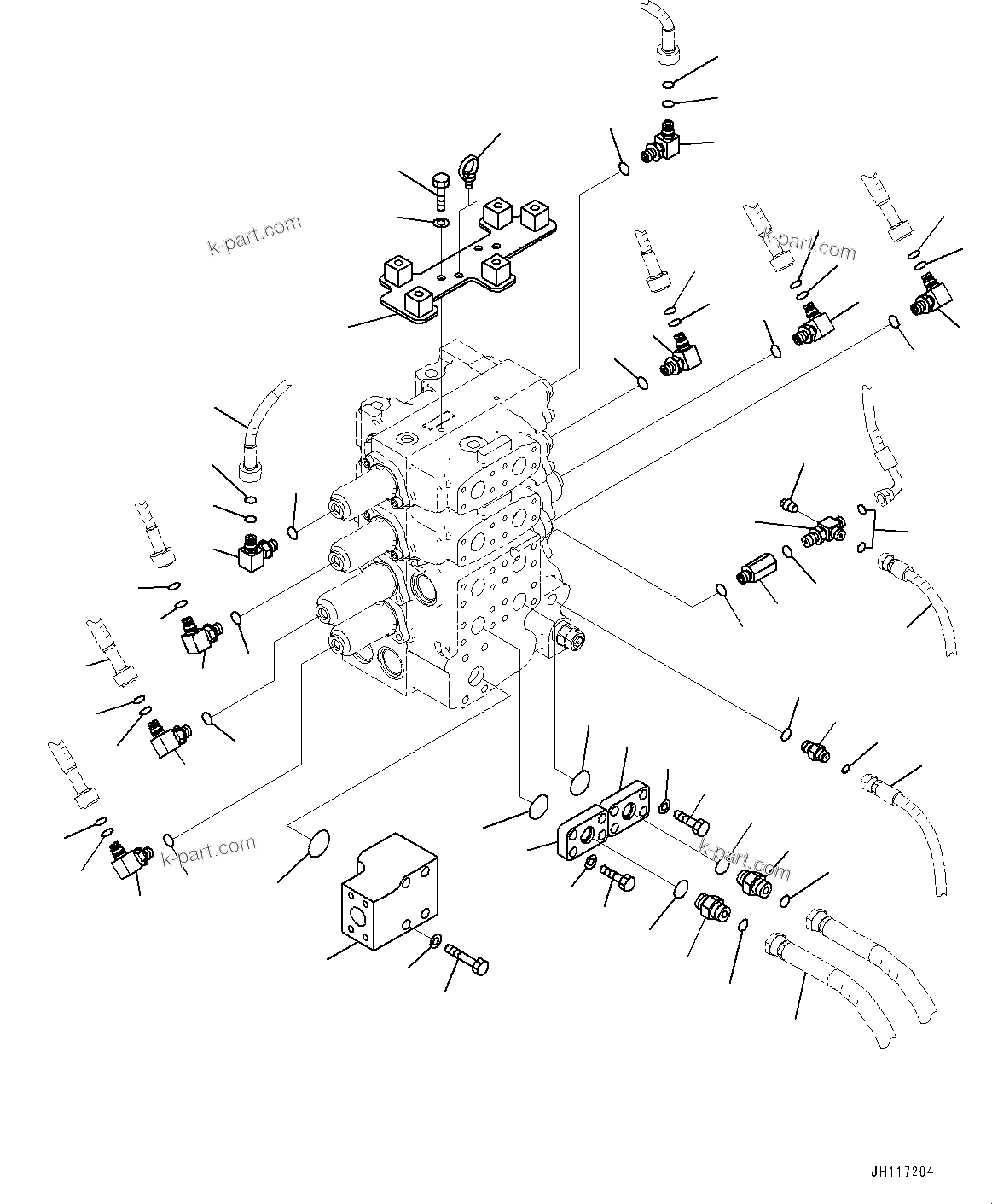 k-part.com
k-part.com
k-part.com
k-part.com
JH117204