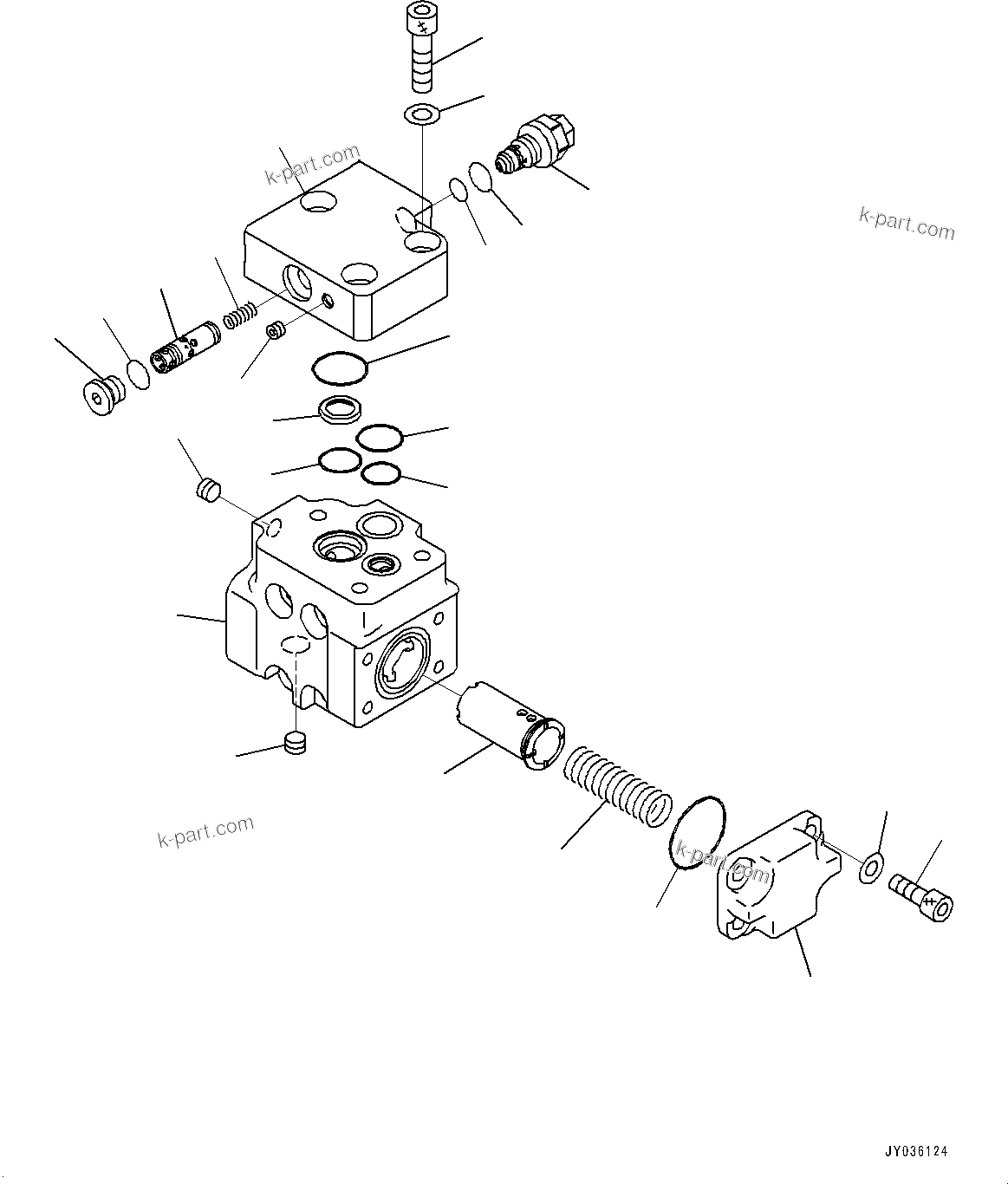 k-part.com
k-part.com
k-part.com
k-part.com
JY036124