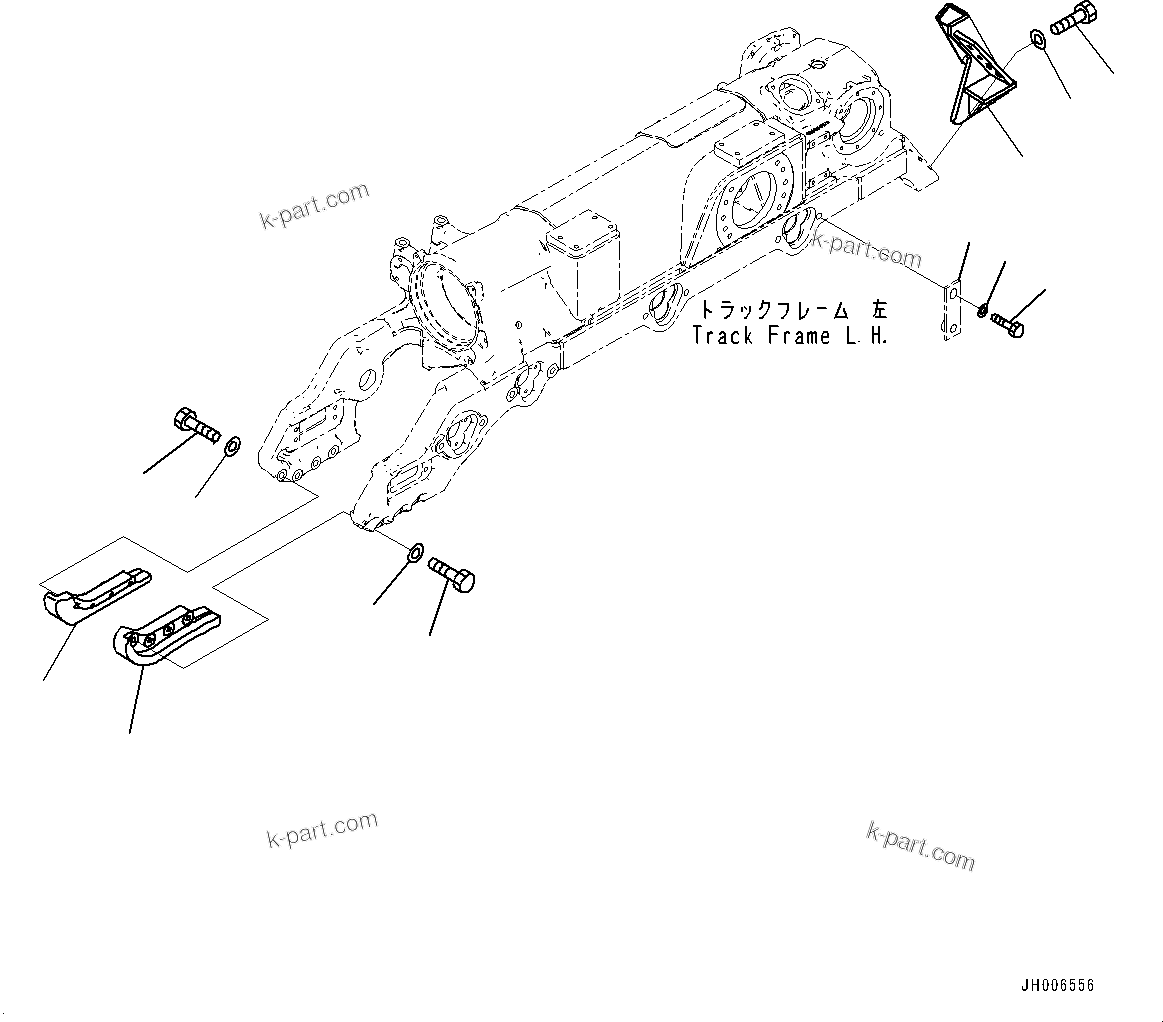 k-part.com

k-part.com

トラックフレーム 左
Track Frame L.H.

k-part.com

k-part.com

JH006556