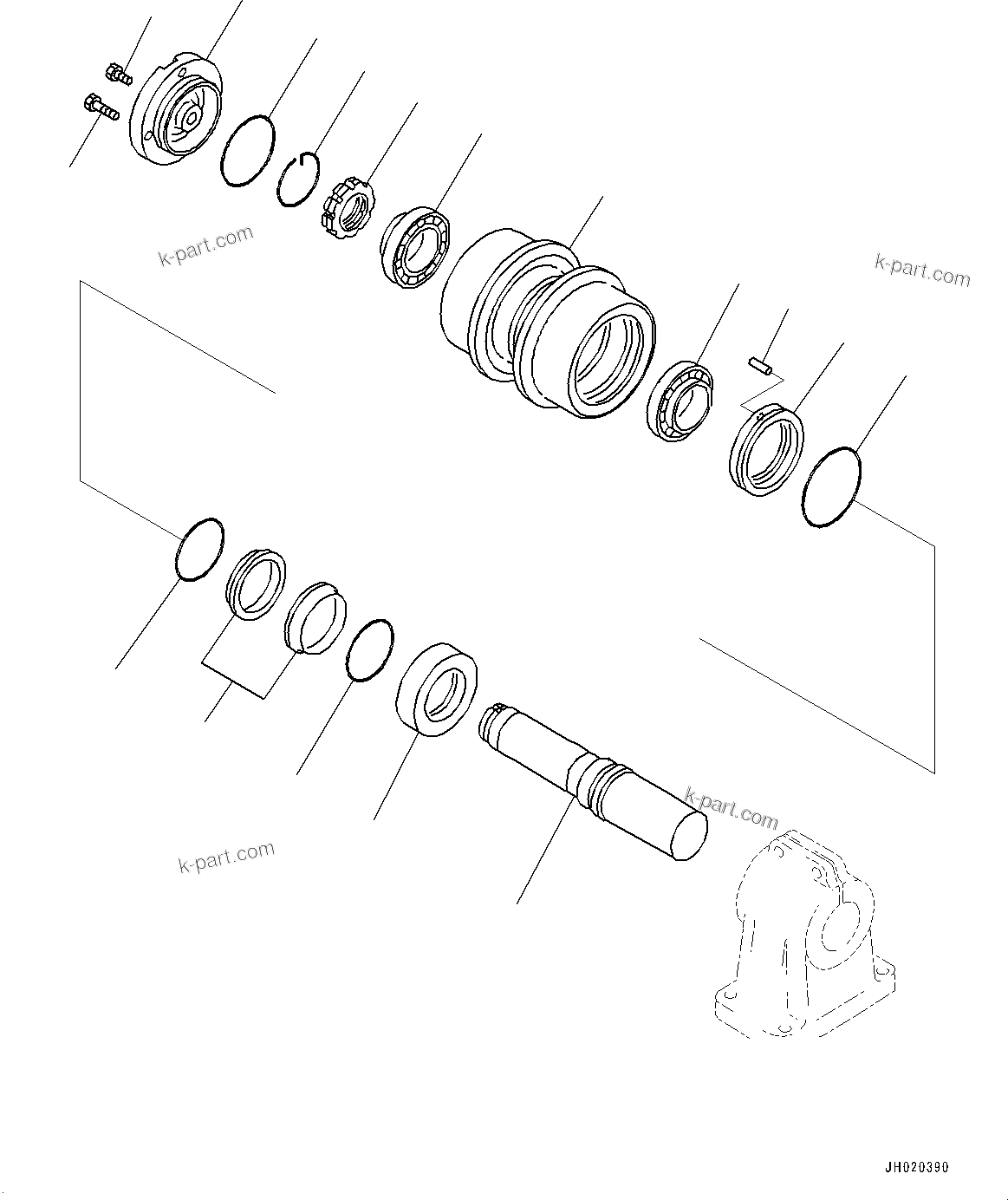 k-part.com

k-part.com

k-part.com

k-part.com

JH020390