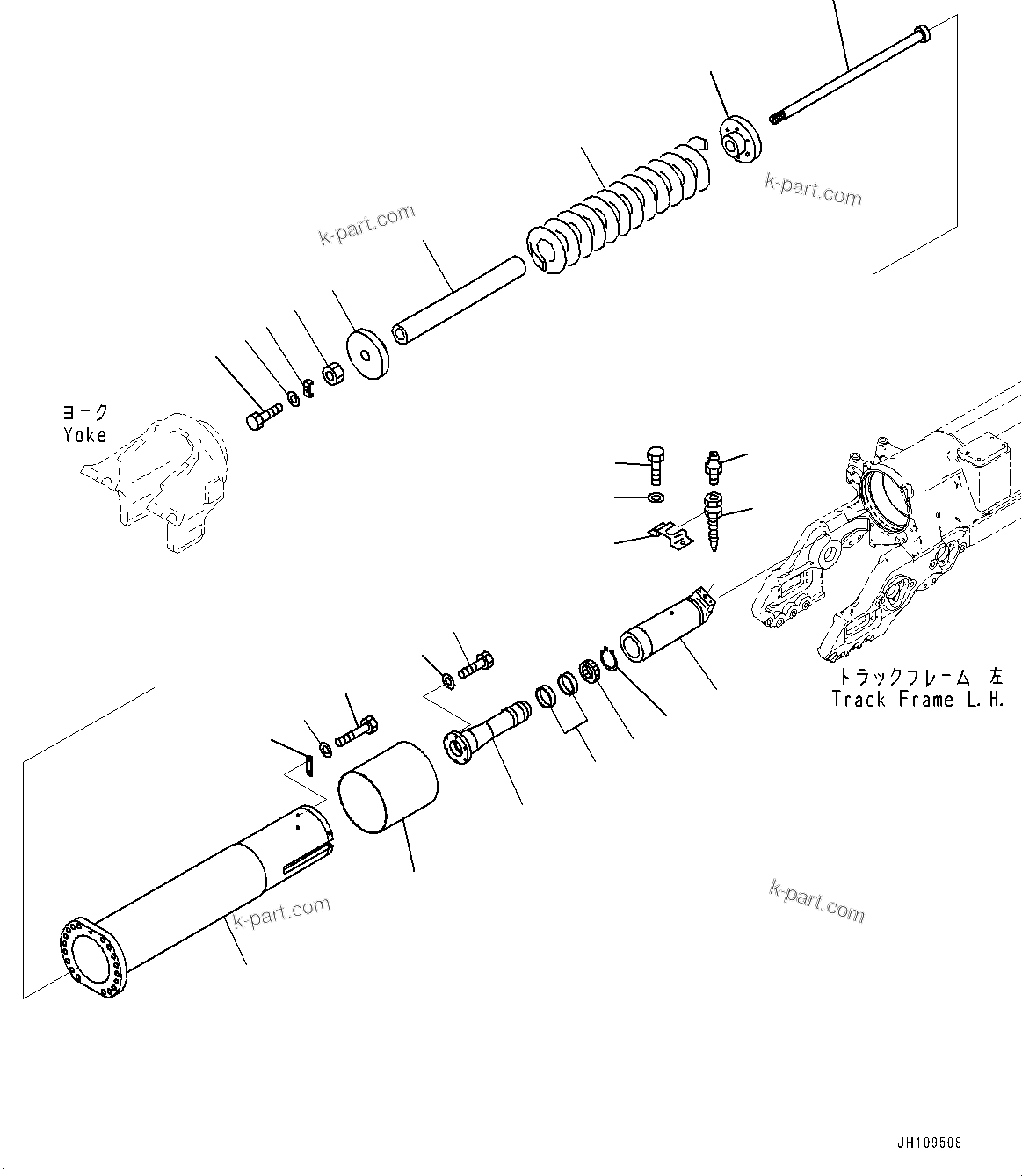 k-part.com

k-part.com

ヨーク
Yoke

トラックフレーム 左
Track Frame L.H.

k-part.com

k-part.com

JH109508