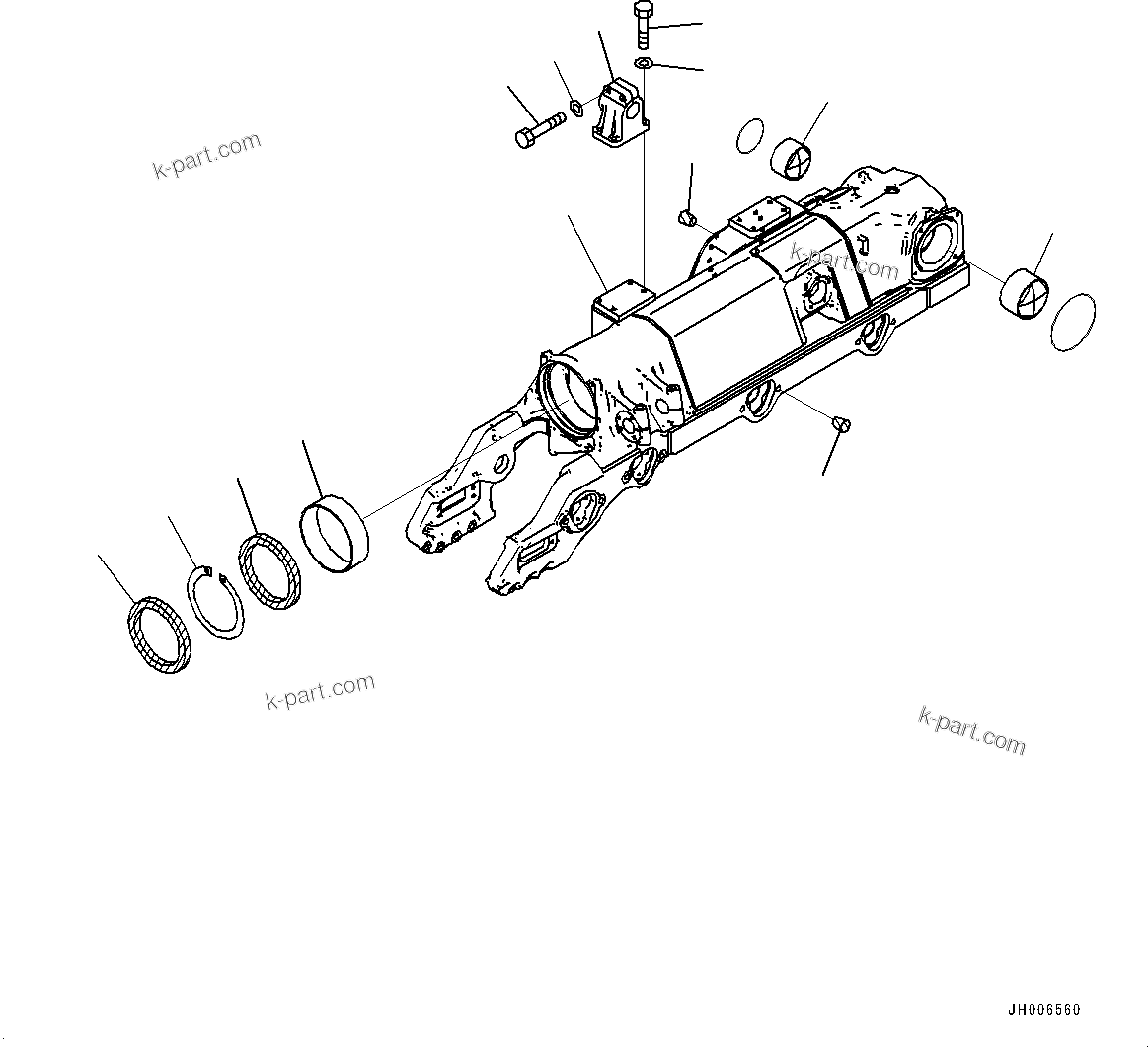 k-part.com

k-part.com

k-part.com

k-part.com

JH006560