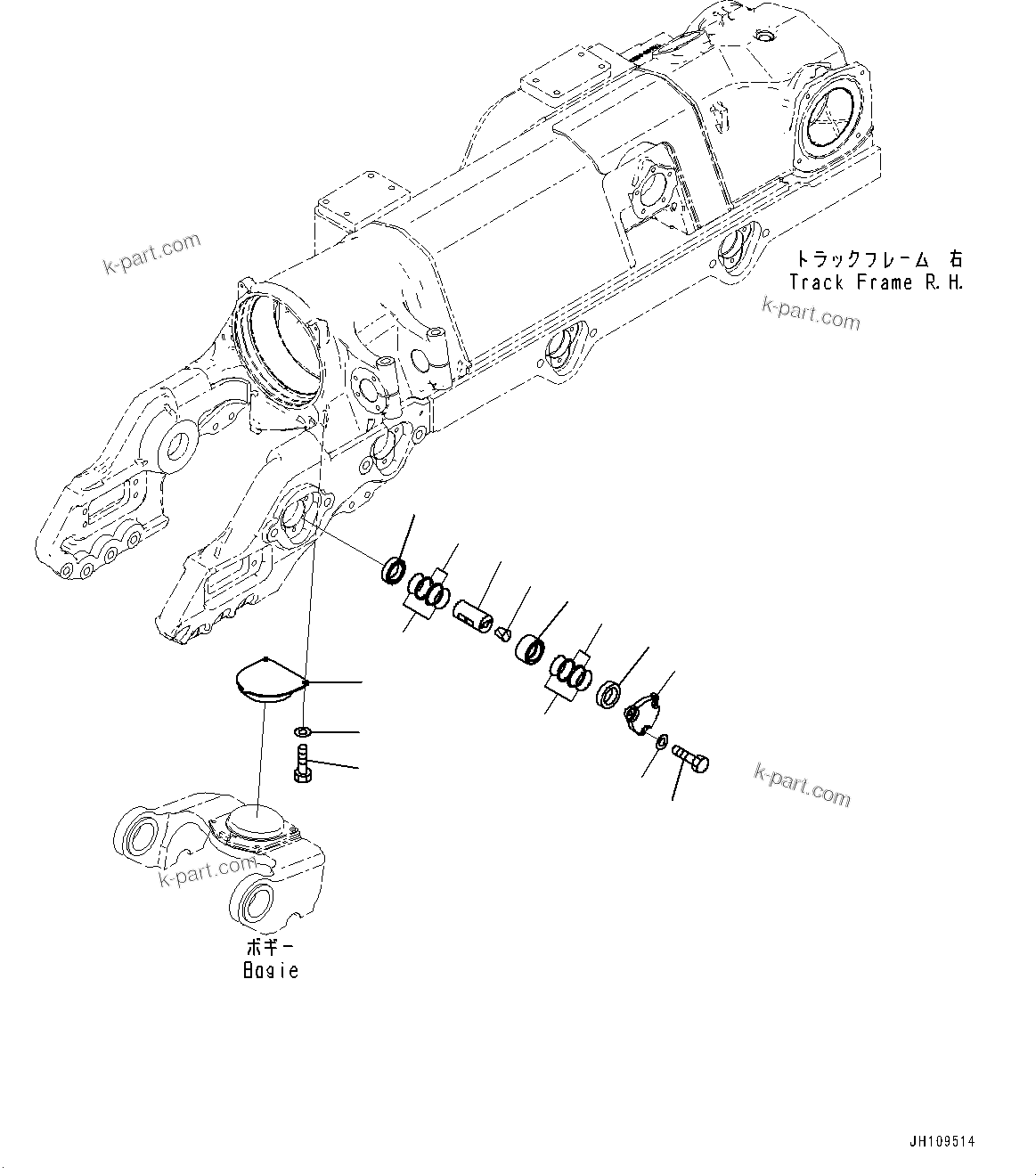 k-part.com

トラックフレーム 右
Track Frame R.H.

k-part.com

k-part.com

k-part.com

ボギー
Bogie

JH109514