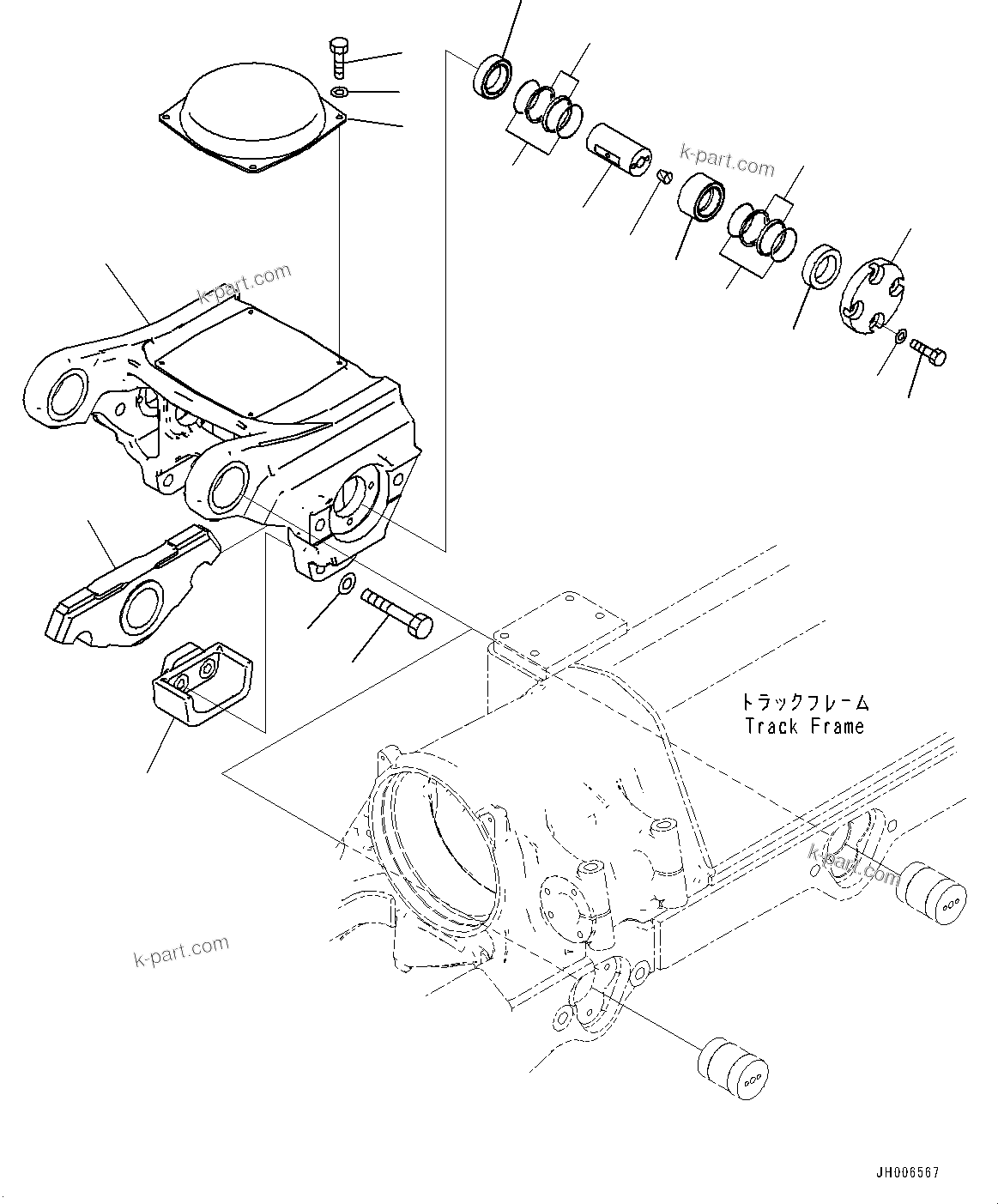 k-part.com

k-part.com

トラックフレーム
Track Frame

k-part.com

k-part.com

JH006567