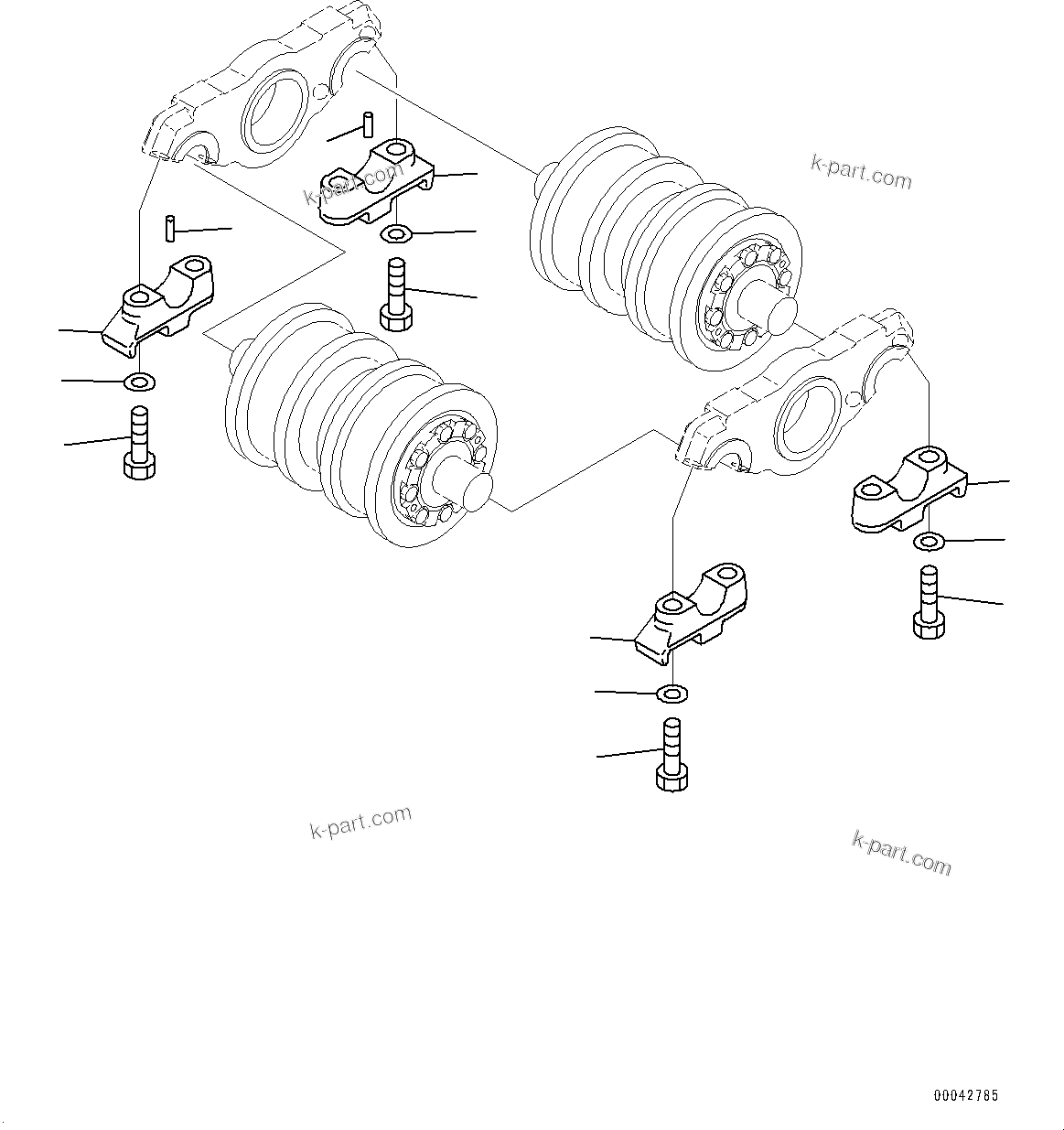 k-part.com

k-part.com

k-part.com

k-part.com

00042785