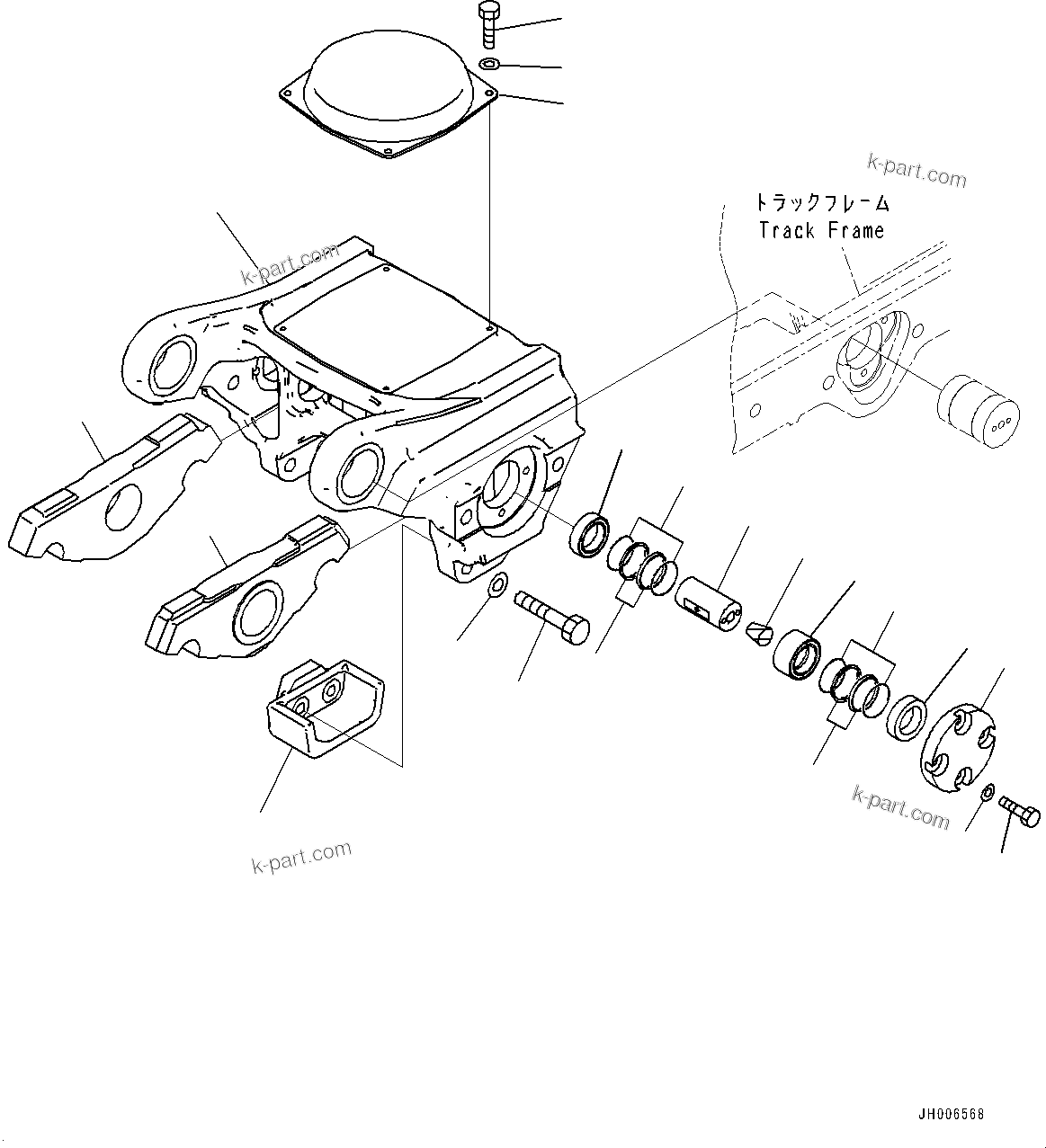 k-part.com

トラックフレーム
Track Frame

k-part.com

k-part.com

k-part.com

JH006568