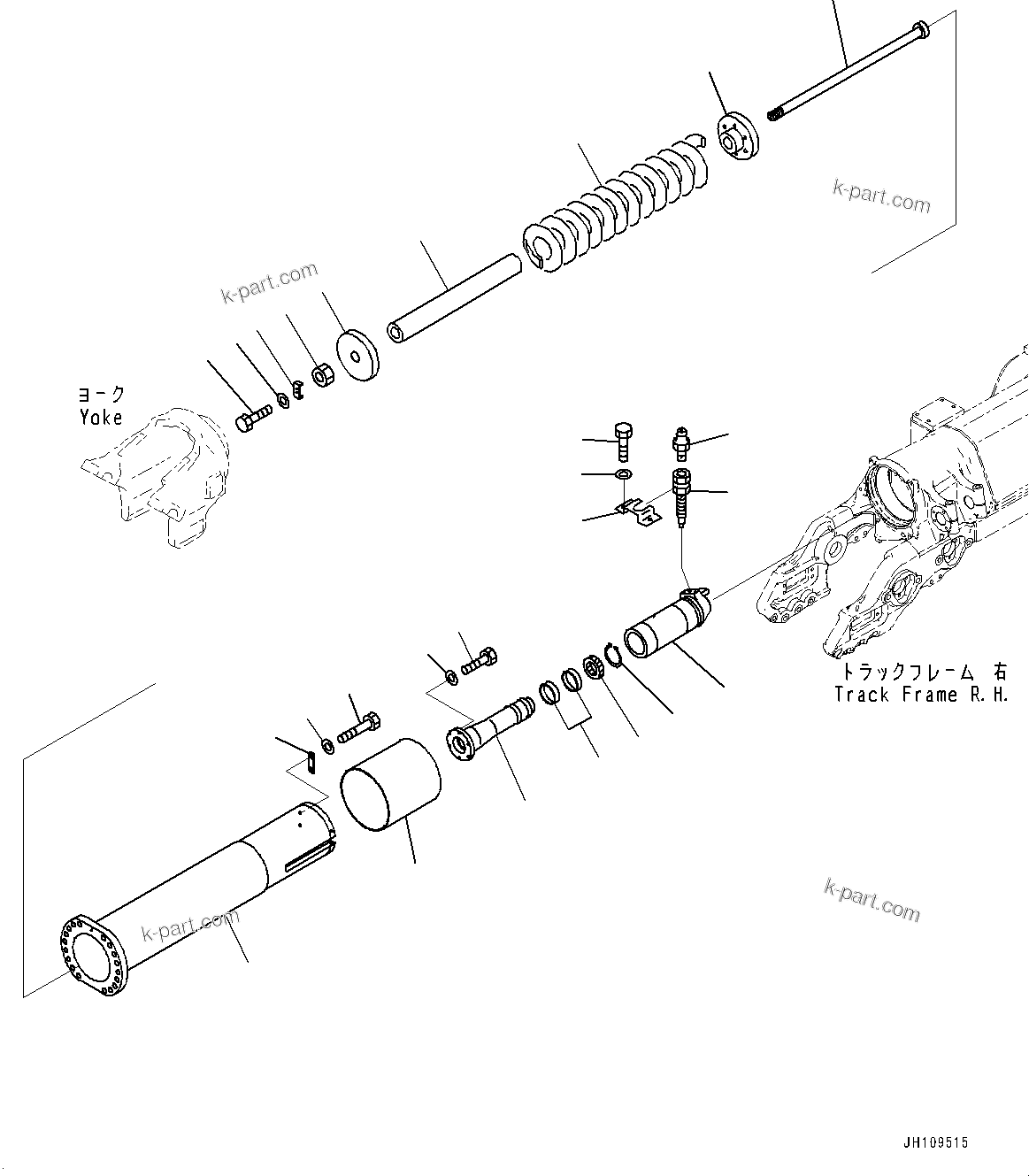 k-part.com

k-part.com

ヨーク
Yoke

トラックフレーム 右
Track Frame R.H.

k-part.com

k-part.com

JH109515