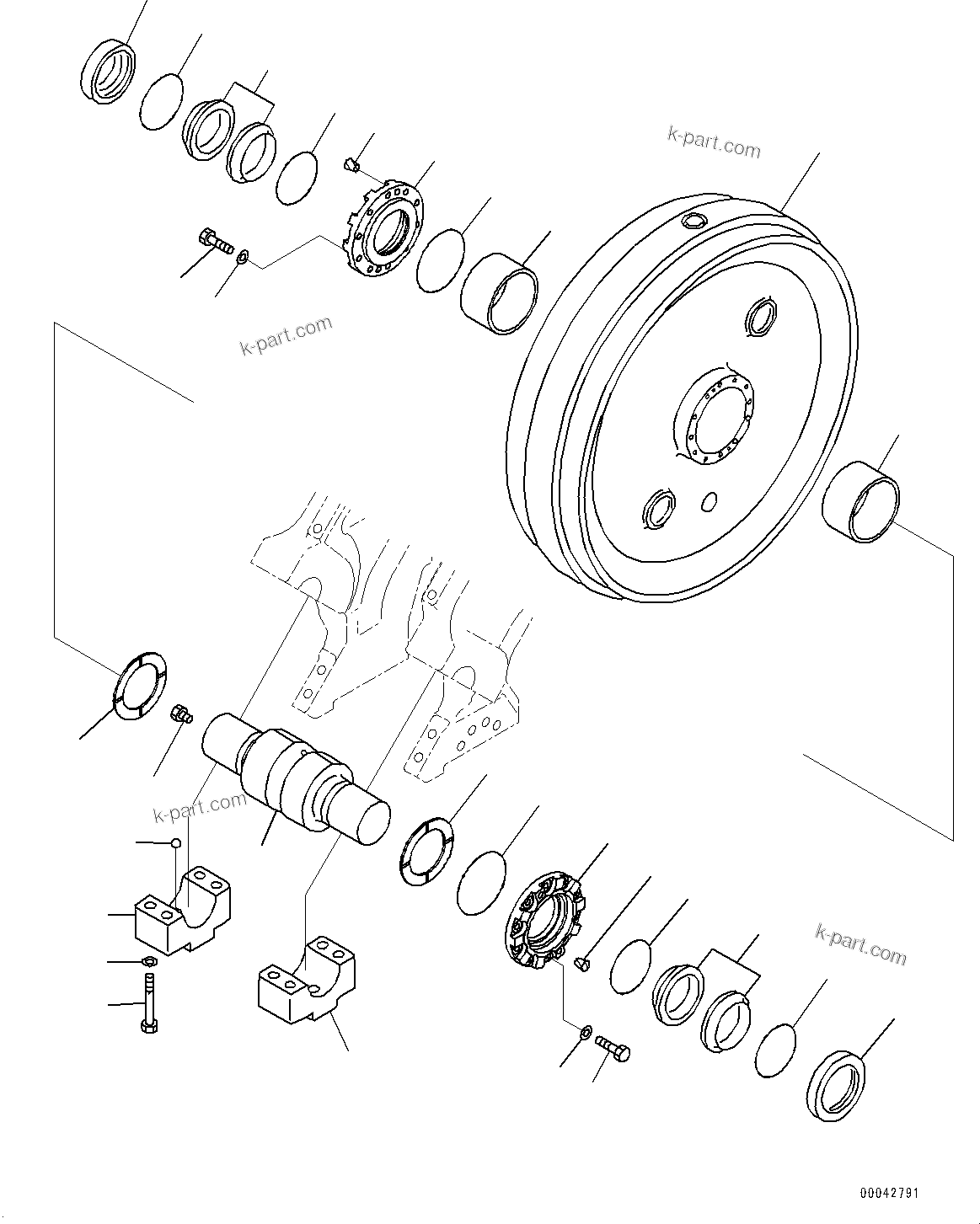 k-part.com

k-part.com

k-part.com

k-part.com

00042791