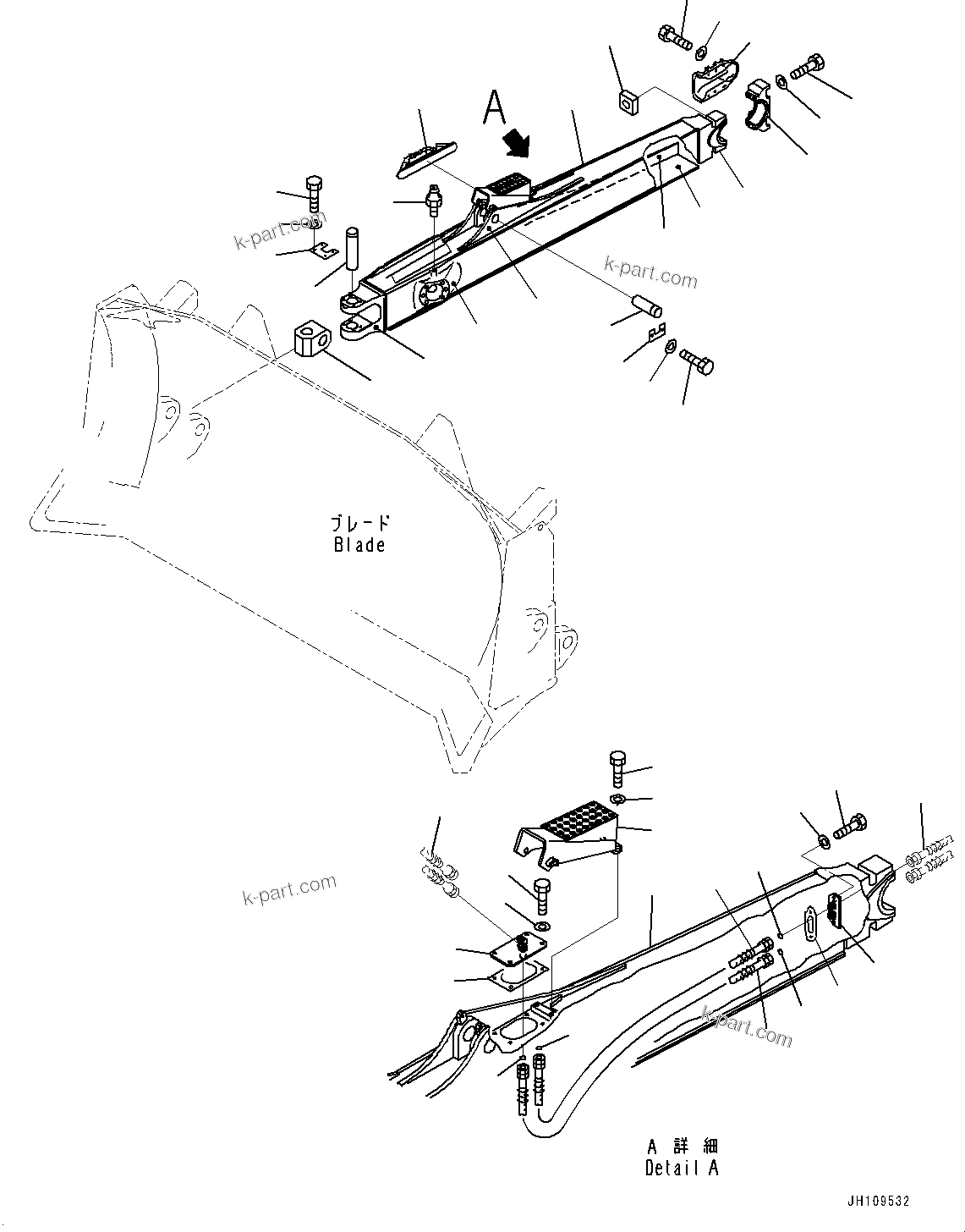 A

k-part.com

k-part.com

ブレード
Blade

k-part.com

k-part.com

A 詳 細
Detail A

JH109532