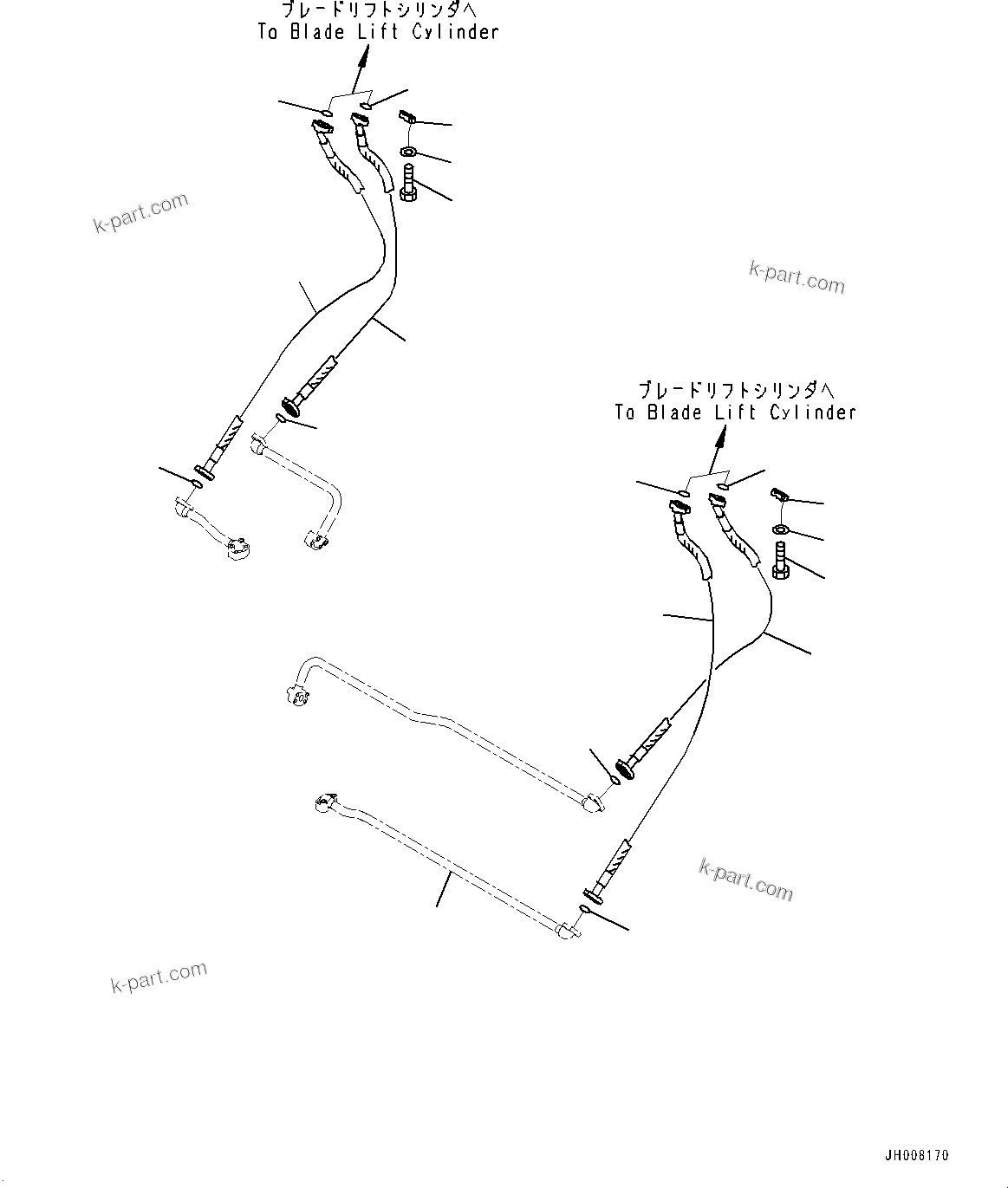 ブレードリフトシリンダへ
To Blade Lift Cylinder

k-part.com

k-part.com

ブレードリフトシリンダへ
To Blade Lift Cylinder

k-part.com

k-part.com

JH008170